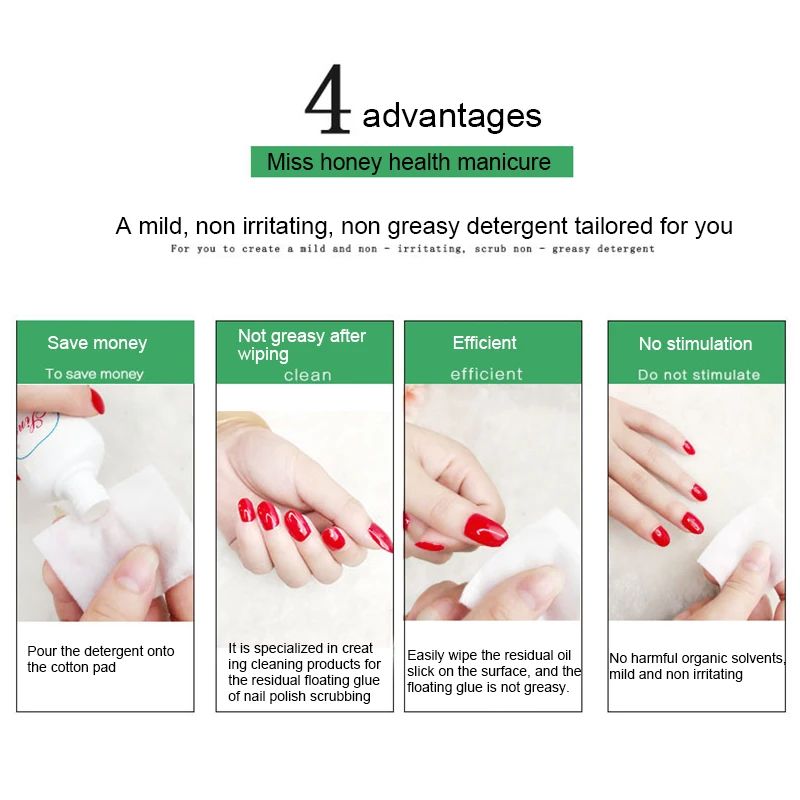 4 advantages

Miss honey health manicure

A mild, non irritating, non greasy detergent tailored for you

For you to create a mild and non - irritating, scrub non - greasy detergent

Save money

To save money

Pour the detergent onto the cotton pad

Not greasy after wiping

clean

It is specialized in creat ing cleaning products for the residual floating glue of nail polish scrubbing

Efficient

efficient

Easily wipe the residual oil slick on the surface, and the floating glue is not greasy.

No stimulation

Do not stimulate

No harmful organic solvents, mild and non irritating