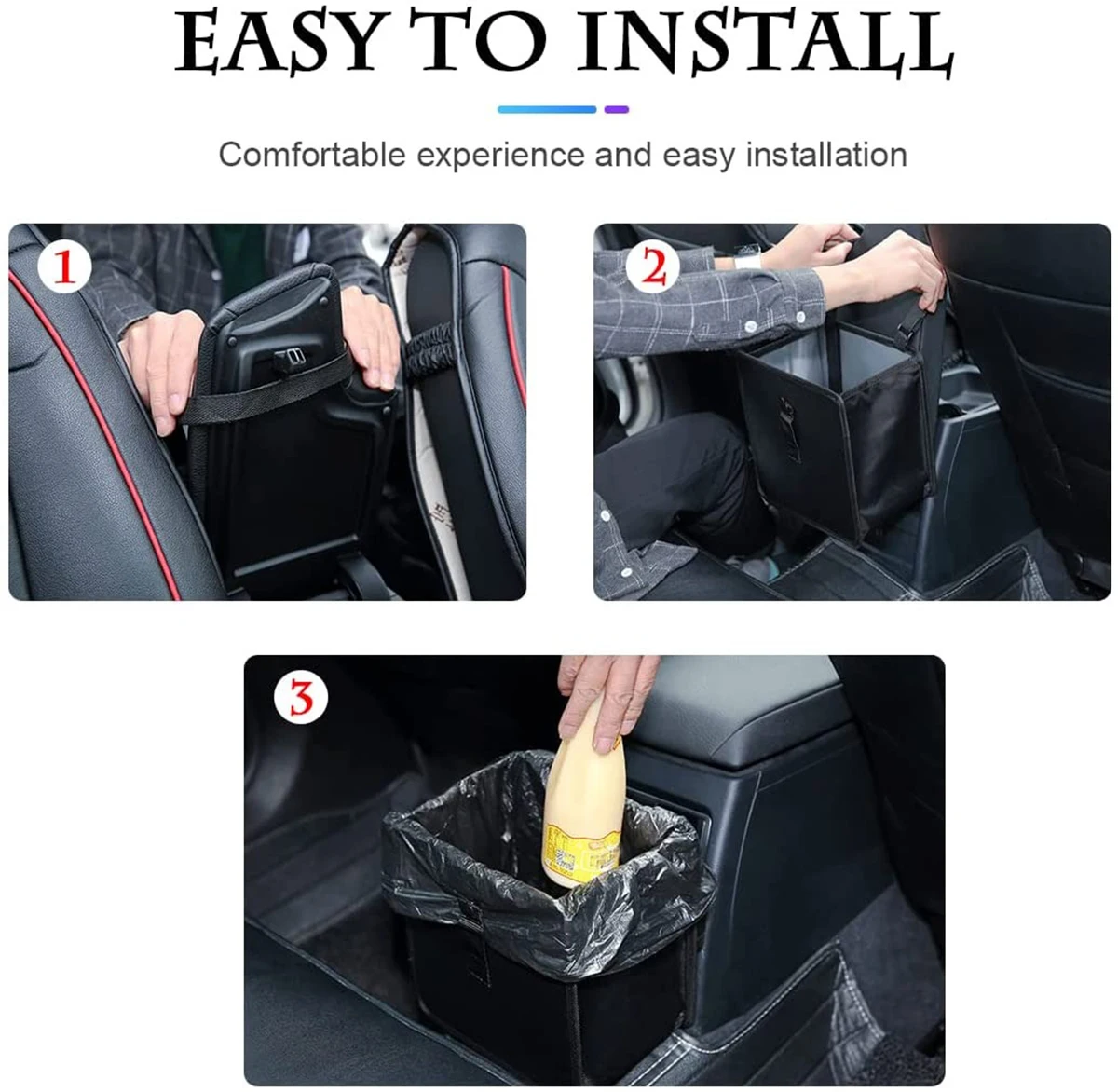 EASY TO INSTALL

Comfortable experience and easy installation

1

2

3