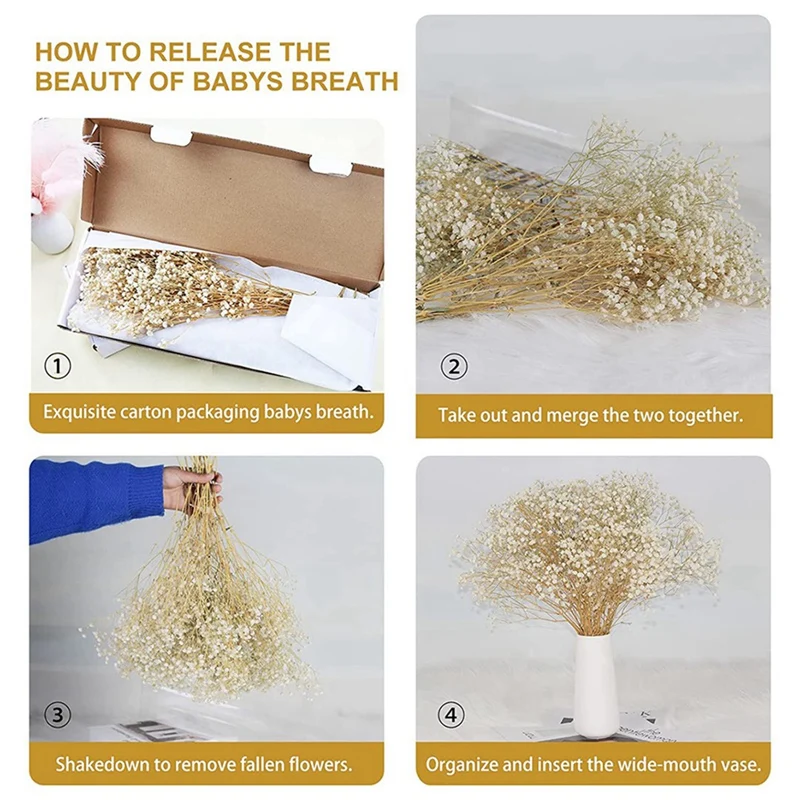 HOW TO RELEASE THE BEAUTY OF BABYS BREATH

①

Exquisite carton packaging babys breath.

②

Take out and merge the two together.

③

Shakedown to remove fallen flowers.

④

Organize and insert the wide-mouth vase.