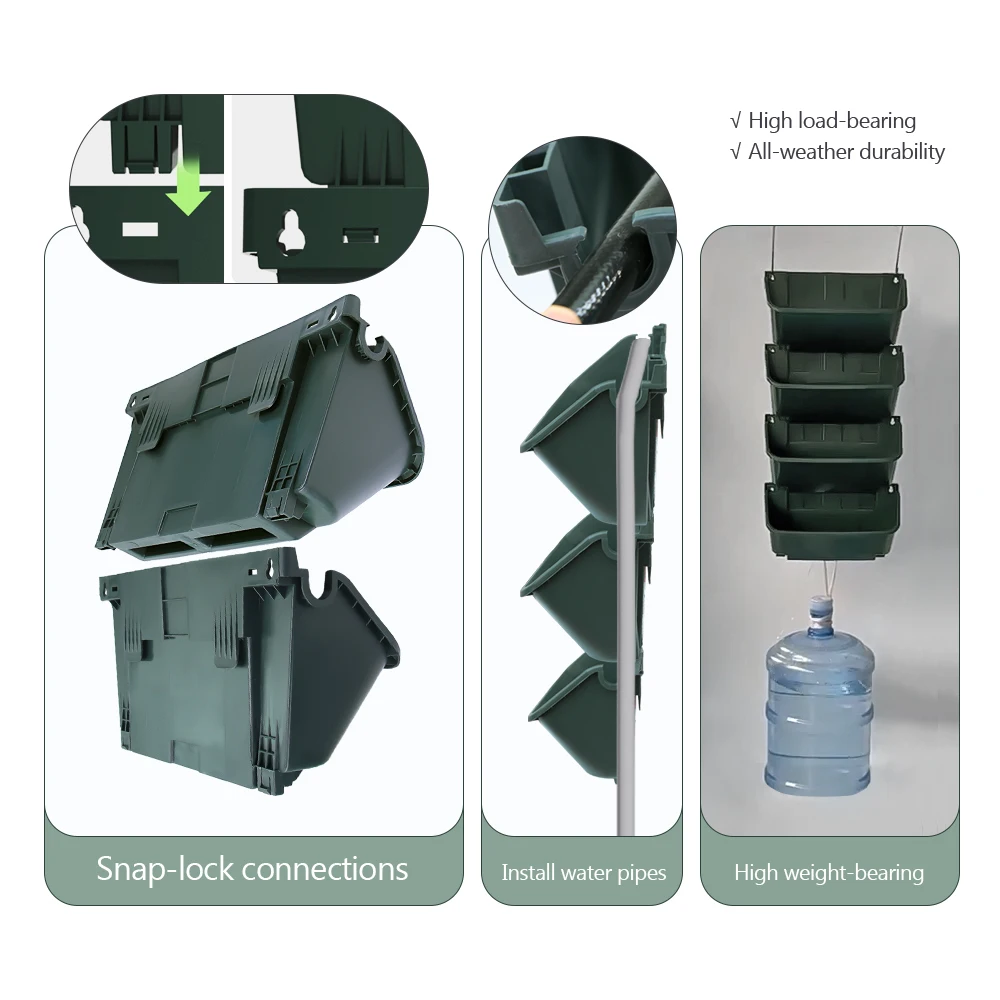 √ High load-bearing
√ All-weather durability

Snap-lock connections

Install water pipes

High weight-bearing