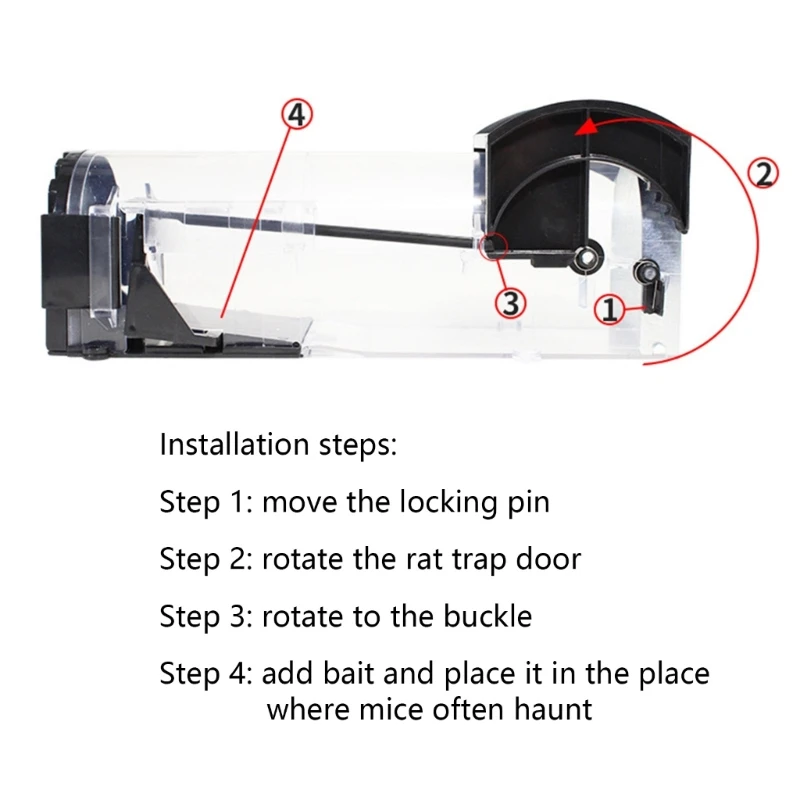 ④
②
③
①

Installation steps:

Step 1: move the locking pin

Step 2: rotate the rat trap door

Step 3: rotate to the buckle

Step 4: add bait and place it in the place where mice often haunt