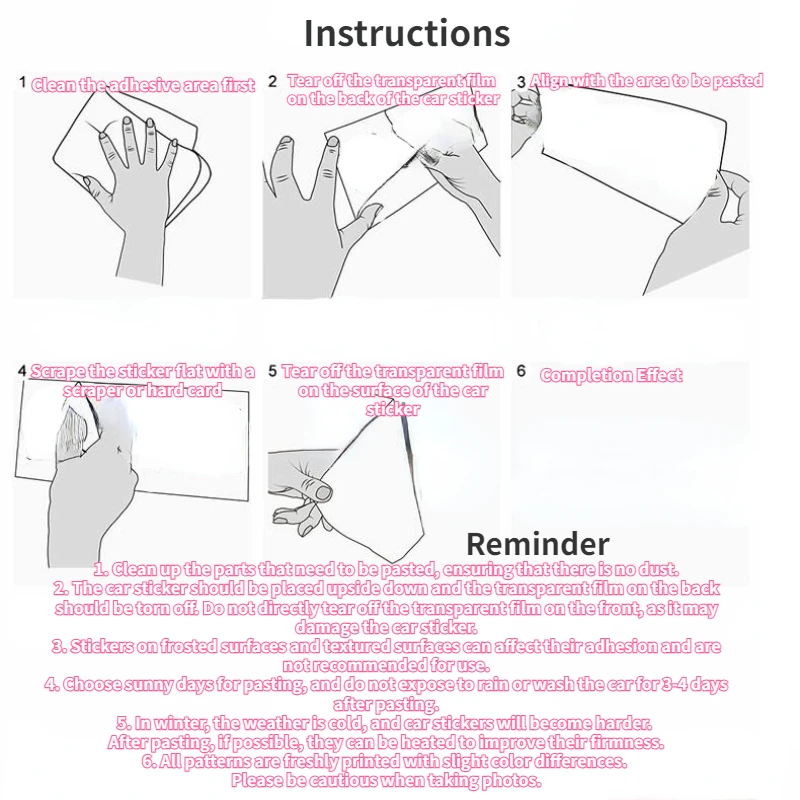 Instructions

1 Clean the adhesive area first

2 Tear off the transparent film on the back of the car sticker

3 Align with the area to be pasted

4 Scrape the sticker flat with a scraper or hard card

5 Tear off the transparent film on the surface of the car sticker

6 Completion Effect

Reminder

1. Clean up the parts that need to be pasted, ensuring that there is no dust.
2. The car sticker should be placed upside down and the transparent film on the back should be torn off. Do not directly tear off the transparent film on the front, as it may damage the car sticker.
3. Stickers on frosted surfaces and textured surfaces can affect their adhesion and are not recommended for use.
4. Choose sunny days for pasting, and do not expose to rain or wash the car for 3-4 days after pasting.
5. In winter, the weather is cold, and car stickers will become harder. After pasting, if possible, they can be heated to improve their firmness.
6. All patterns are freshly printed with slight color differences. Please be cautious when taking photos.