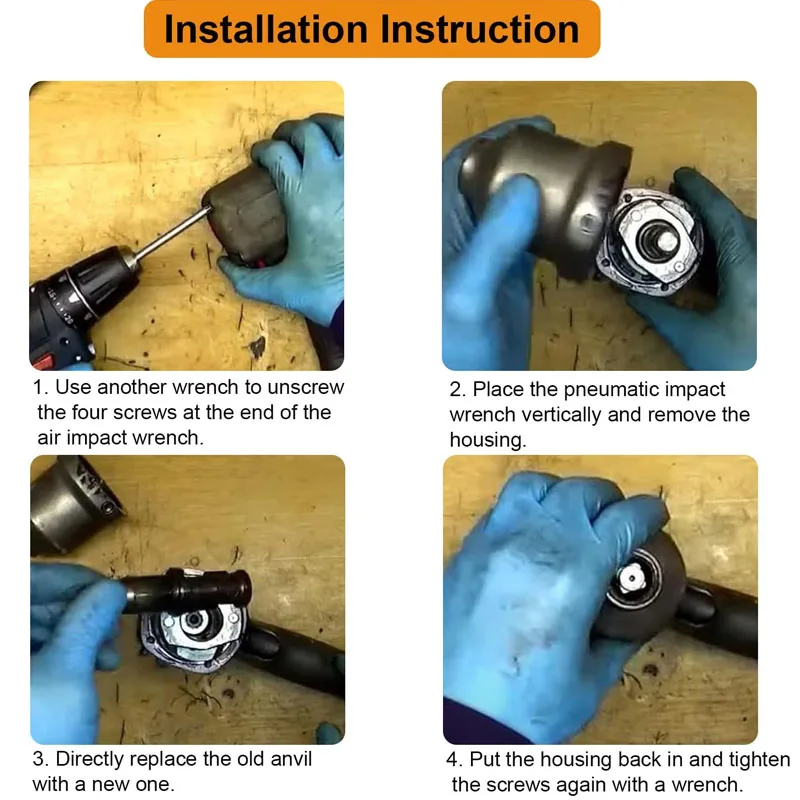 Installation Instruction

1. Use another wrench to unscrew the four screws at the end of the air impact wrench.

2. Place the pneumatic impact wrench vertically and remove the housing.

3. Directly replace the old anvil with a new one.

4. Put the housing back in and tighten the screws again with a wrench.