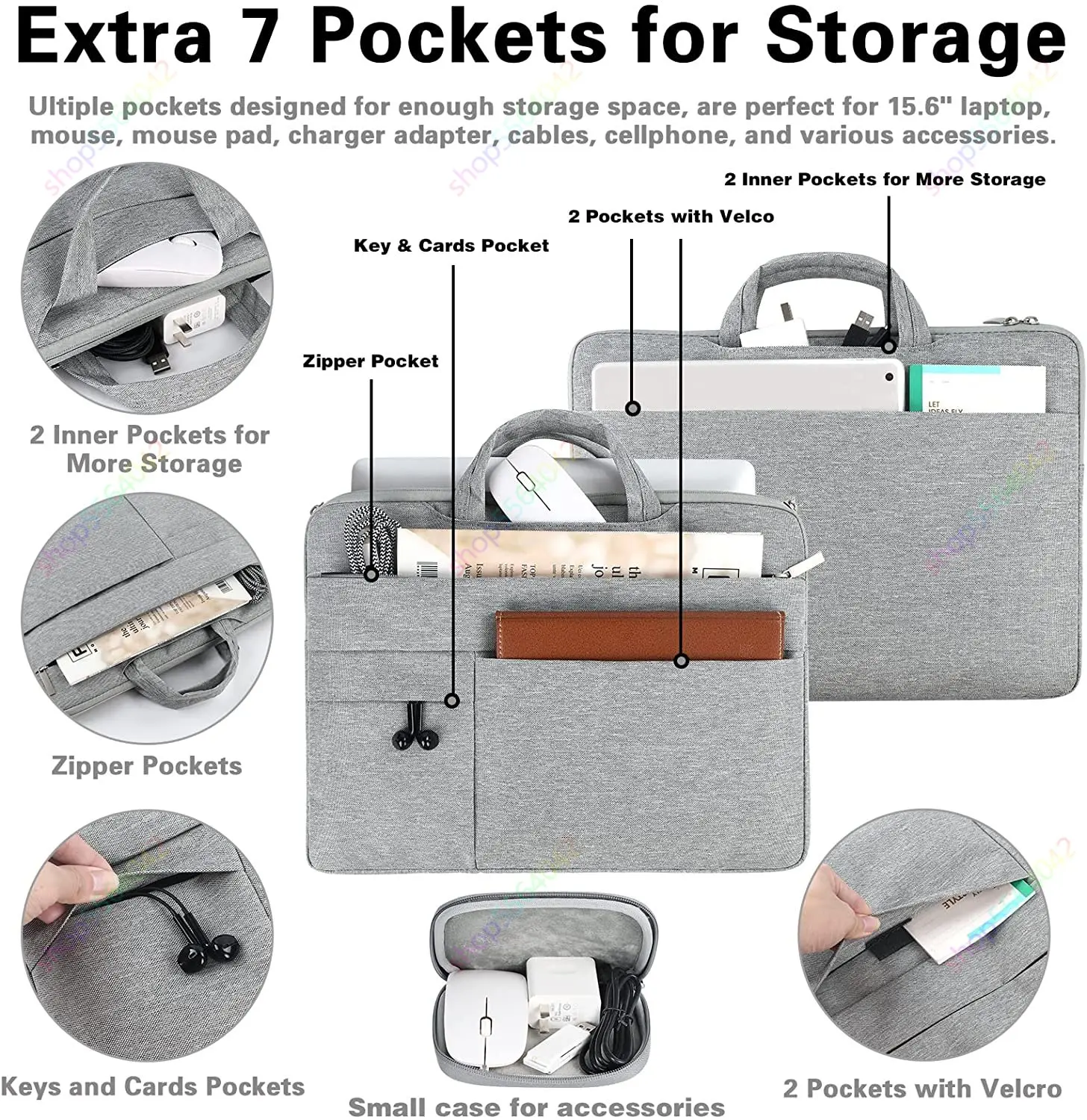 Extra 7 Pockets for Storage

Ultiple pockets designed for enough storage space, are perfect for 15.6" laptop, mouse, mouse pad, charger adapter, cables, cellphone, and various accessories.

2 Inner Pockets for More Storage

2 Pockets with Velco

Key & Cards Pocket

Zipper Pocket

2 Inner Pockets for More Storage

Zipper Pockets

Keys and Cards Pockets

Small case for accessories

2 Pockets with Velcro