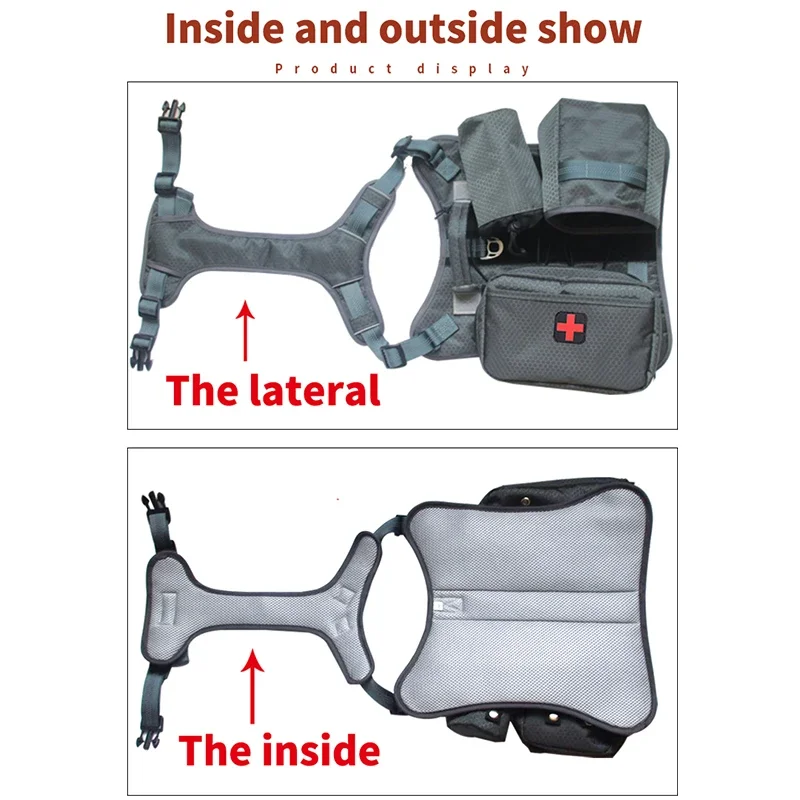 Inside and outside show

Product display

The lateral

The inside