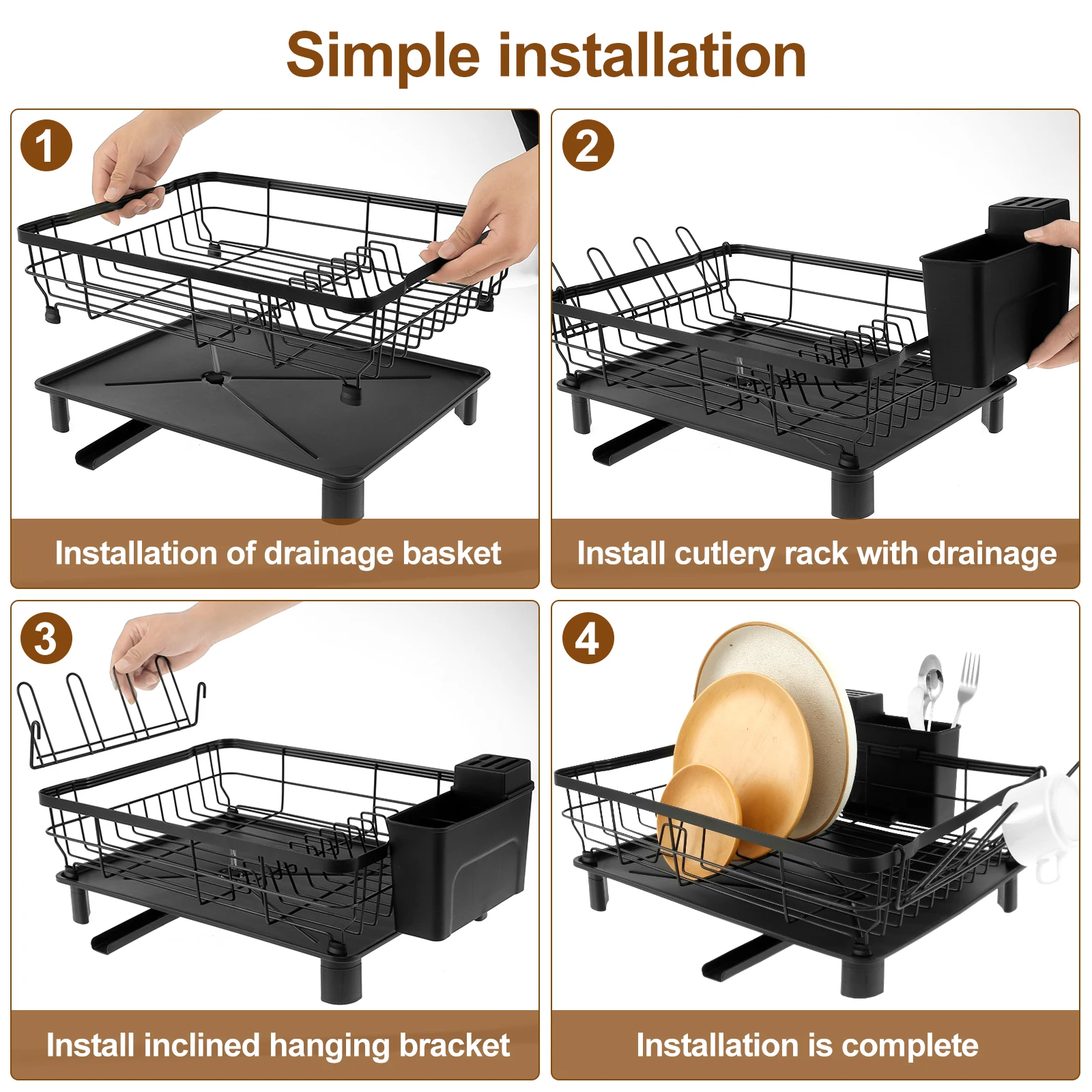 Simple installation

1

Installation of drainage basket

2

Install cutlery rack with drainage

3

Install inclined hanging bracket

4

Installation is complete