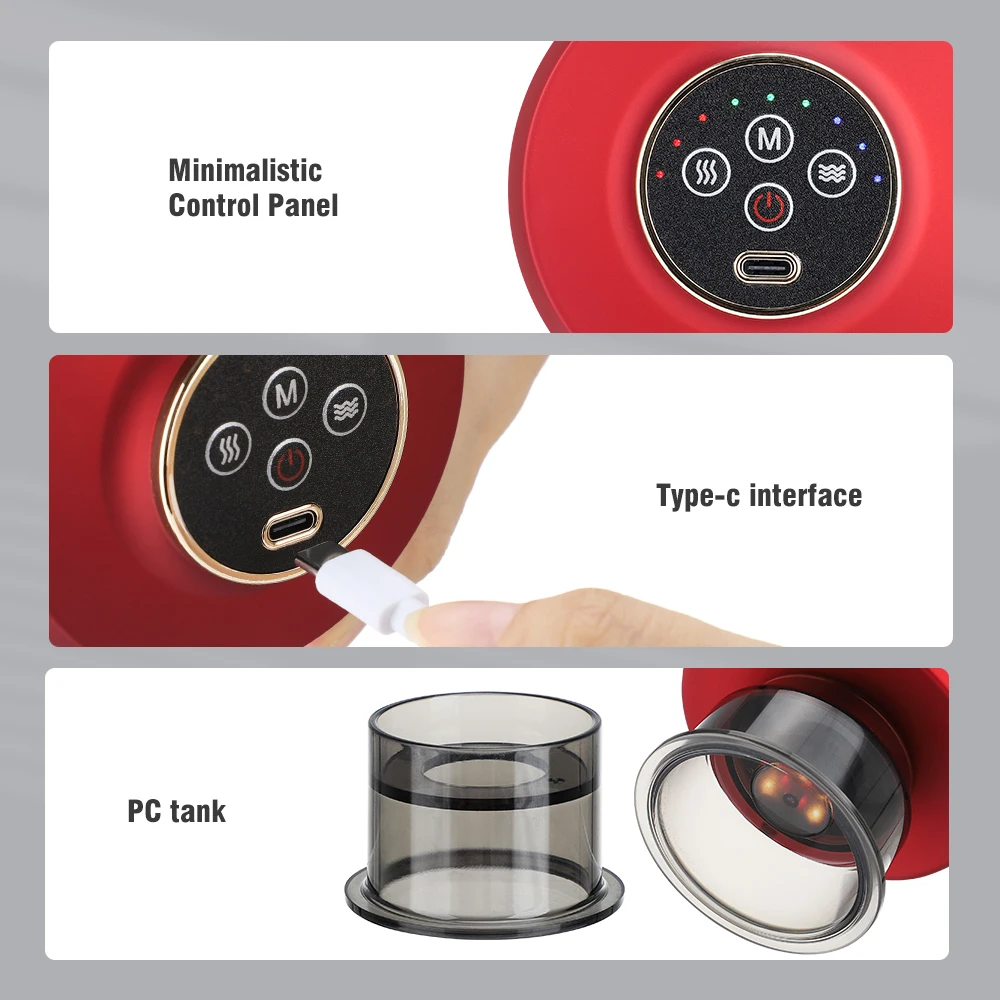 Minimalistic Control Panel

M

M

Type-c interface

PC tank