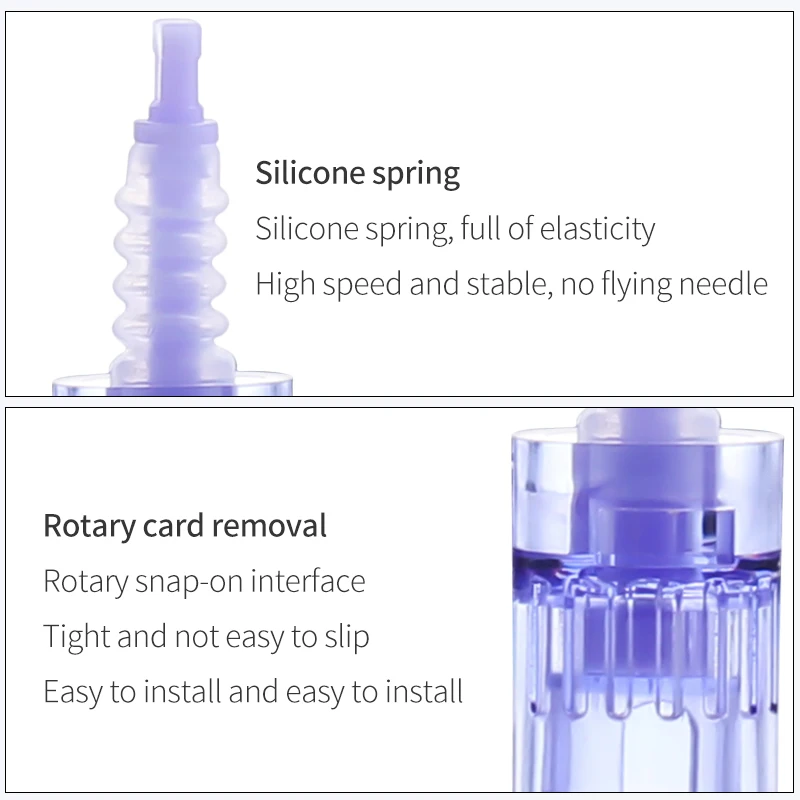 Silicone spring

Silicone spring, full of elasticity

High speed and stable, no flying needle

Rotary card removal

Rotary snap-on interface

Tight and not easy to slip

Easy to install and easy to install