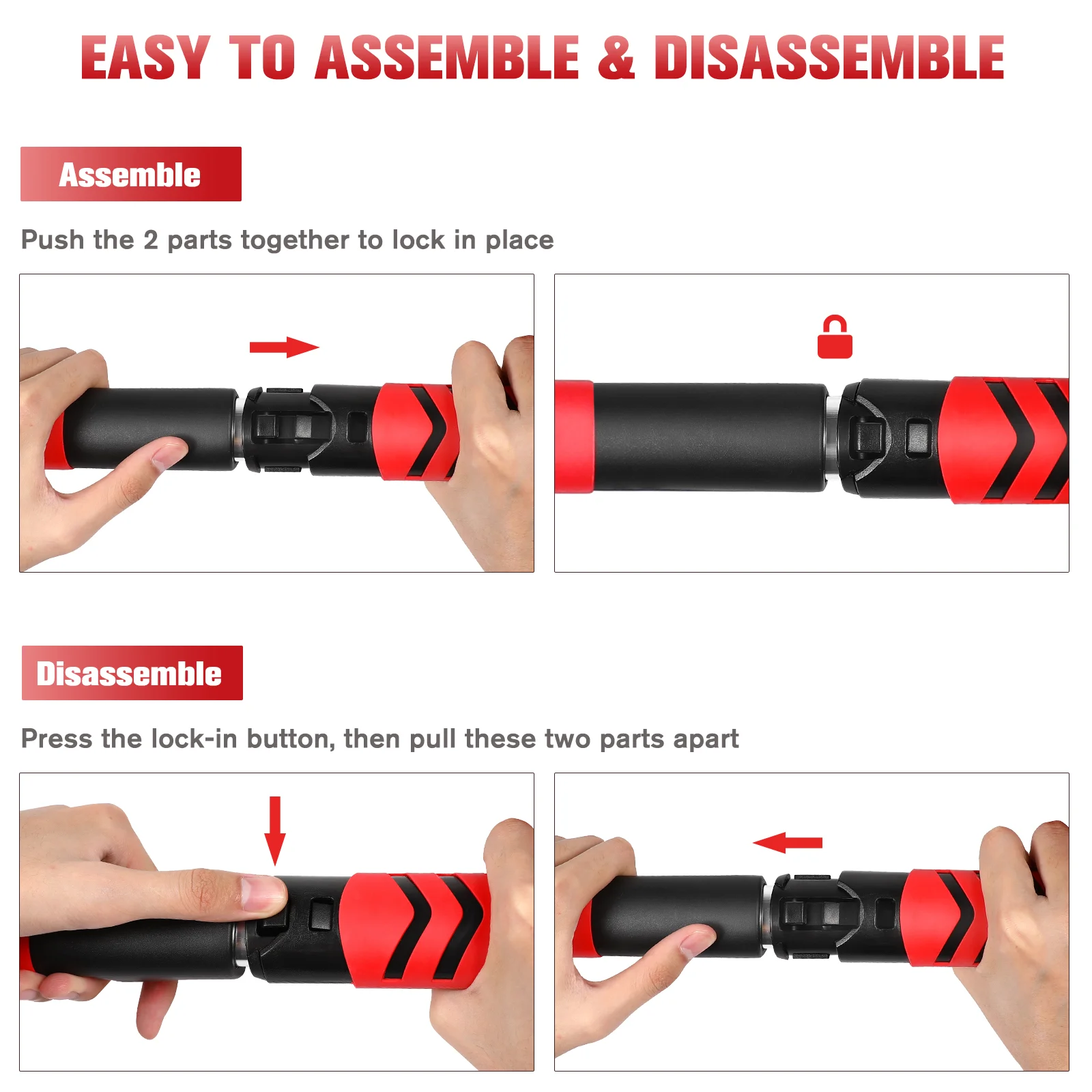 EASY TO ASSEMBLE & DISASSEMBLE

Assemble

Push the 2 parts together to lock in place

Disassemble

Press the lock-in button, then pull these two parts apart