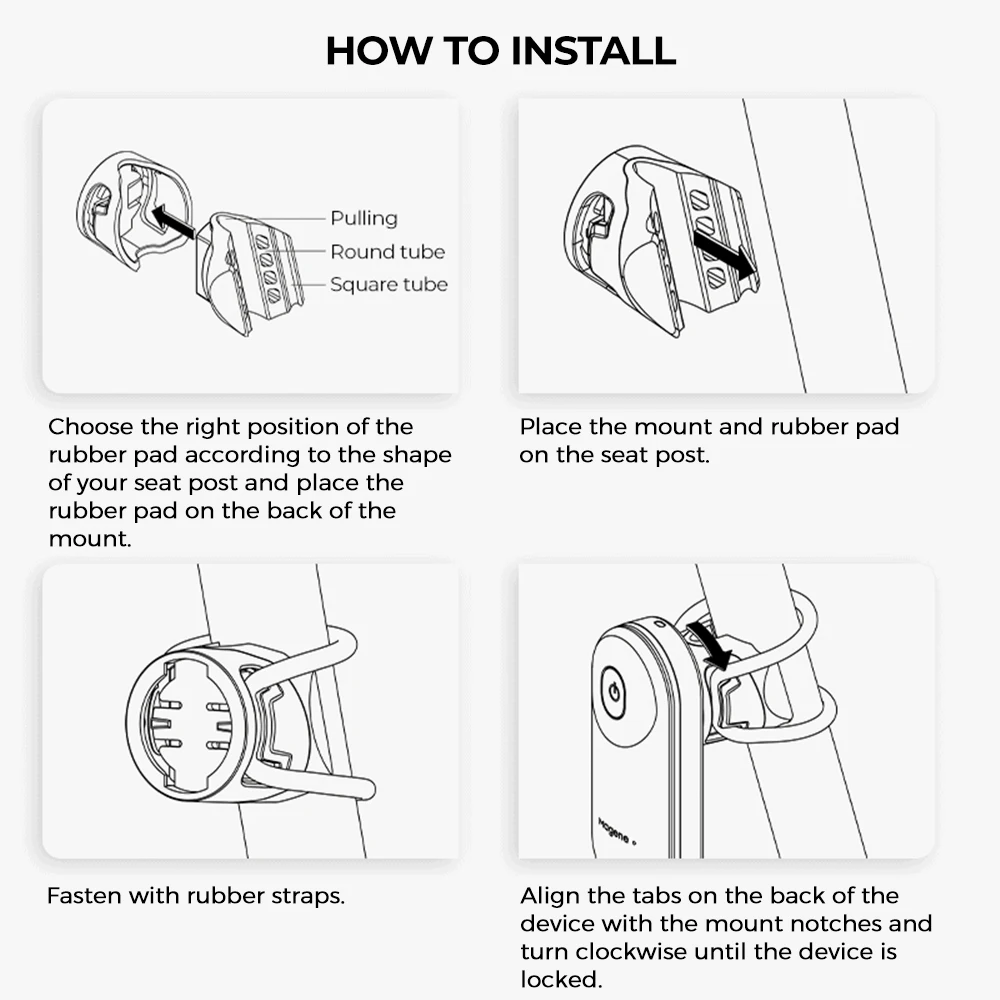 HOW TO INSTALL

Pulling
Round tube
Square tube

Choose the right position of the rubber pad according to the shape of your seat post and place the rubber pad on the back of the mount.

Place the mount and rubber pad on the seat post.

Fasten with rubber straps.

magene

Align the tabs on the back of the device with the mount notches and turn clockwise until the device is locked.