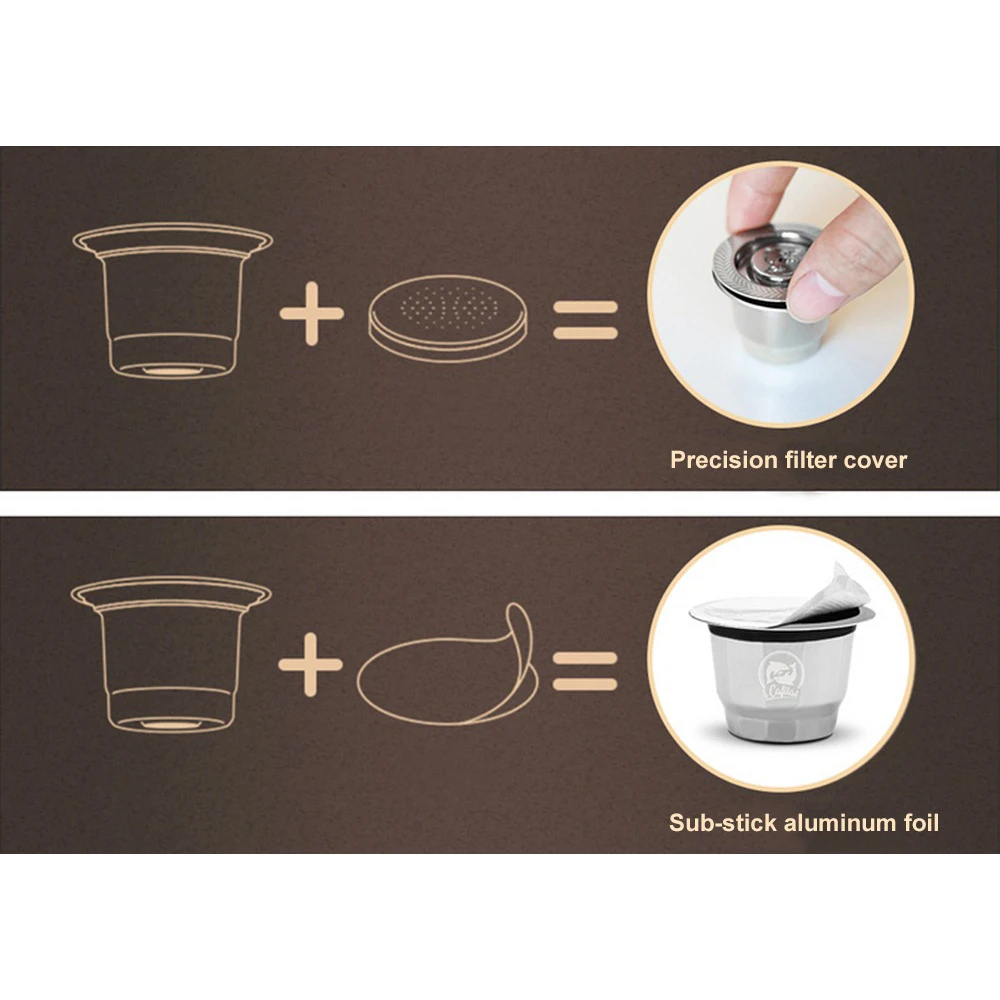 Precision filter cover

Sub-stick aluminum foil