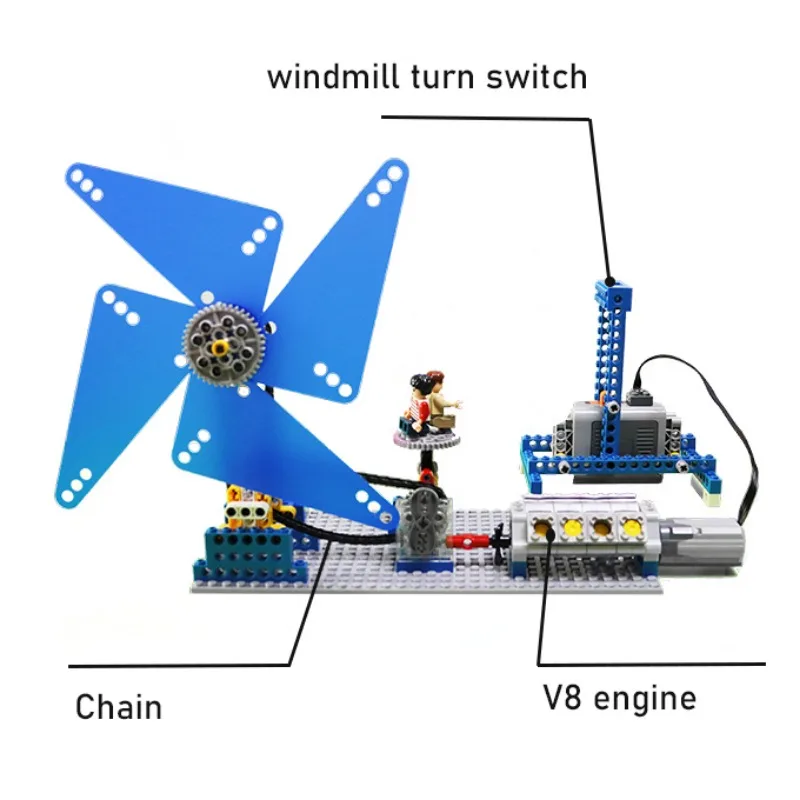 windmill turn switch

Chain

V8 engine