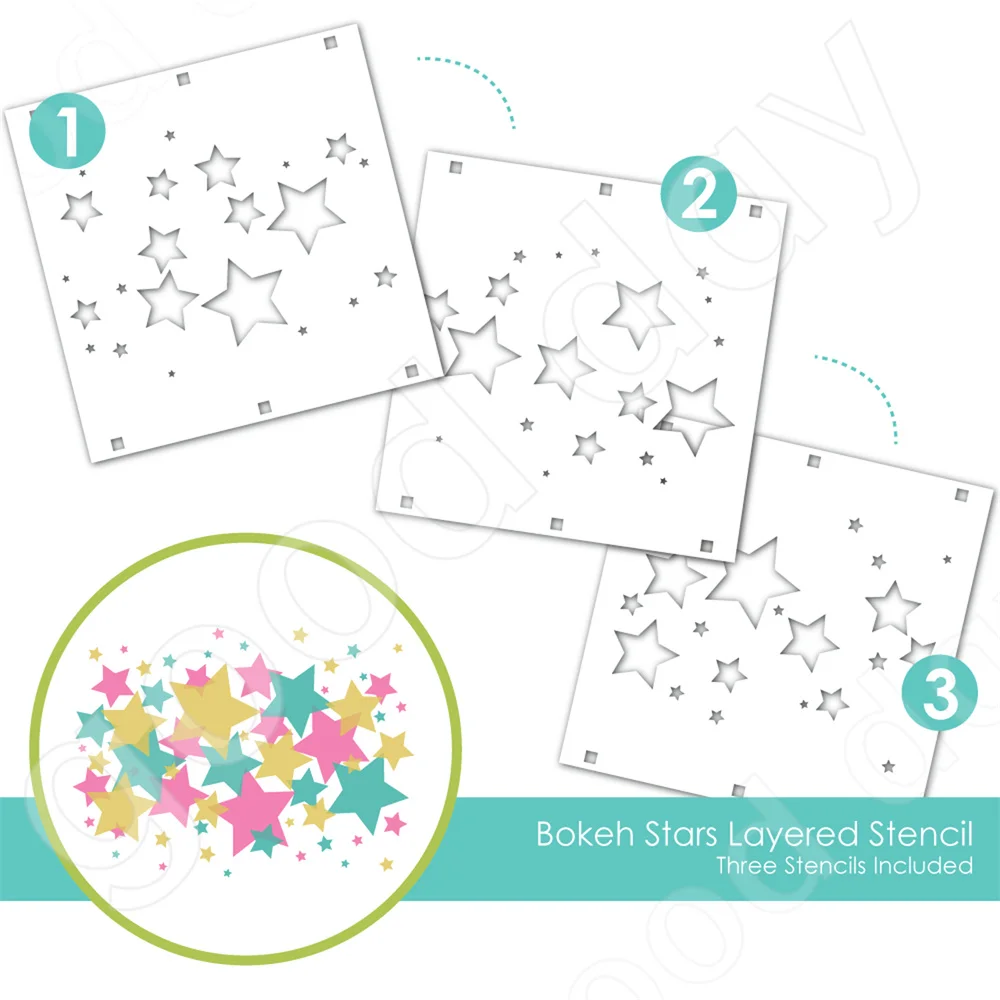 1

2

3

Bokeh Stars Layered Stencil
Three Stencils Included