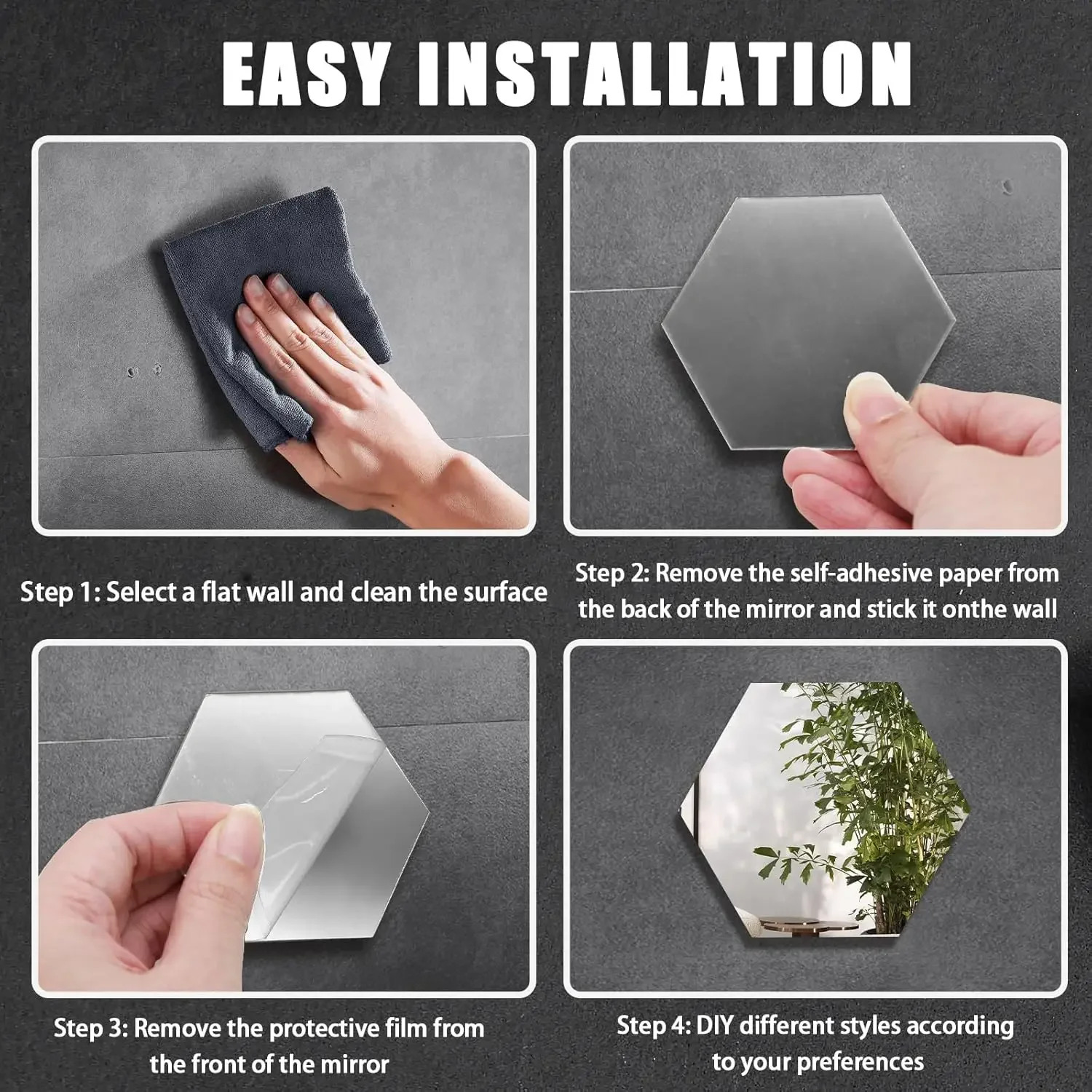 EASY INSTALLATION

Step 1: Select a flat wall and clean the surface

Step 2: Remove the self-adhesive paper from the back of the mirror and stick it onthe wall

Step 3: Remove the protective film from the front of the mirror

Step 4: DIY different styles according to your preferences