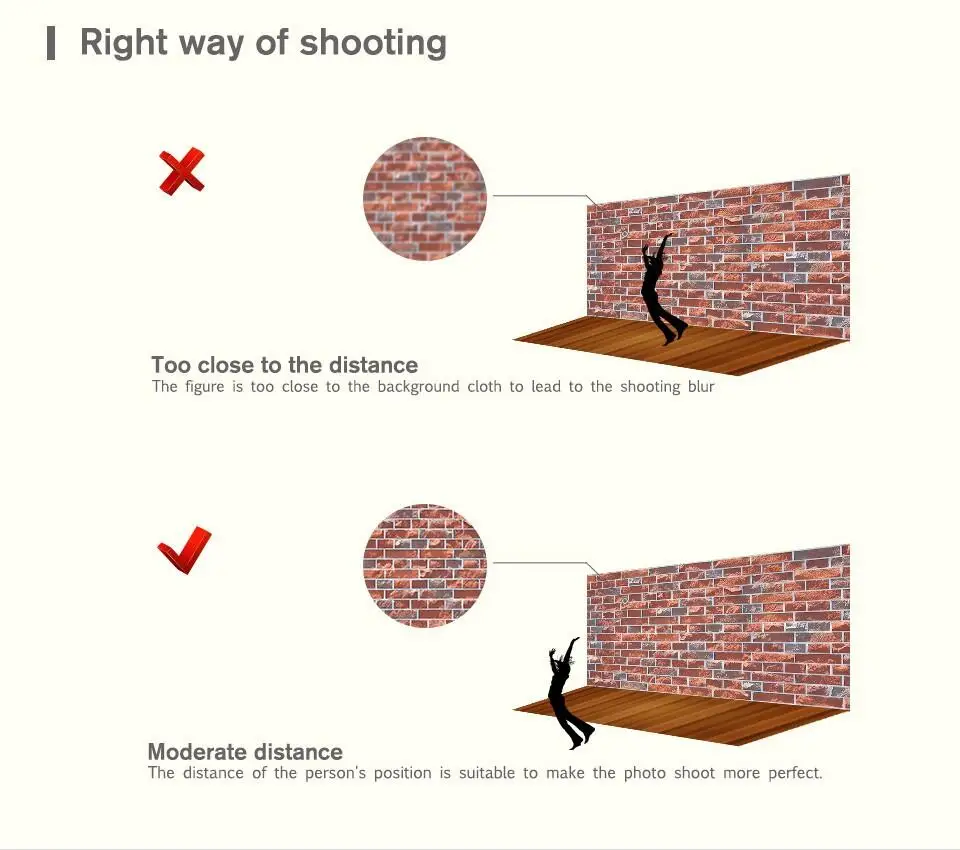 Right way of shooting

Too close to the distance
The figure is too close to the background cloth to lead to the shooting blur

Moderate distance
The distance of the person's position is suitable to make the photo shoot more perfect.