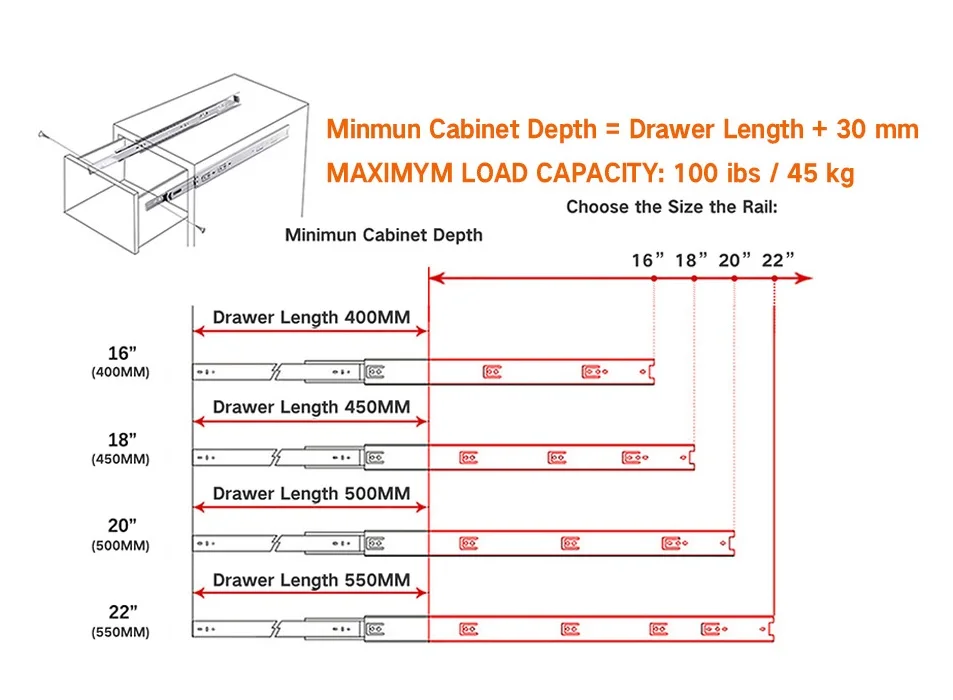 Minmun Cabinet Depth = Drawer Length + 30 mm

MAXIMYM LOAD CAPACITY: 100 ibs / 45 kg

Choose the Size the Rail:

Minimun Cabinet Depth

16” 18” 20” 22”

Drawer Length 400MM

16”
(400MM)

Drawer Length 450MM

18”
(450MM)

Drawer Length 500MM

20”
(500MM)

Drawer Length 550MM

22”
(550MM)