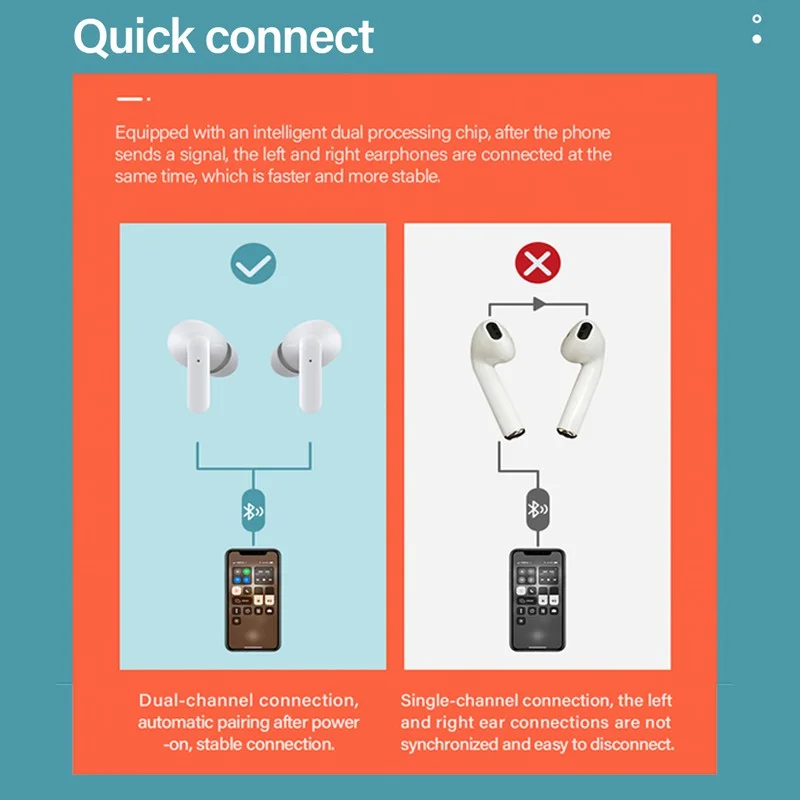 Quick connect

Equipped with an intelligent dual processing chip, after the phone sends a signal, the left and right earphones are connected at the same time, which is faster and more stable.

Dual-channel connection, automatic pairing after power -on, stable connection.

Single-channel connection, the left and right ear connections are not synchronized and easy to disconnect.