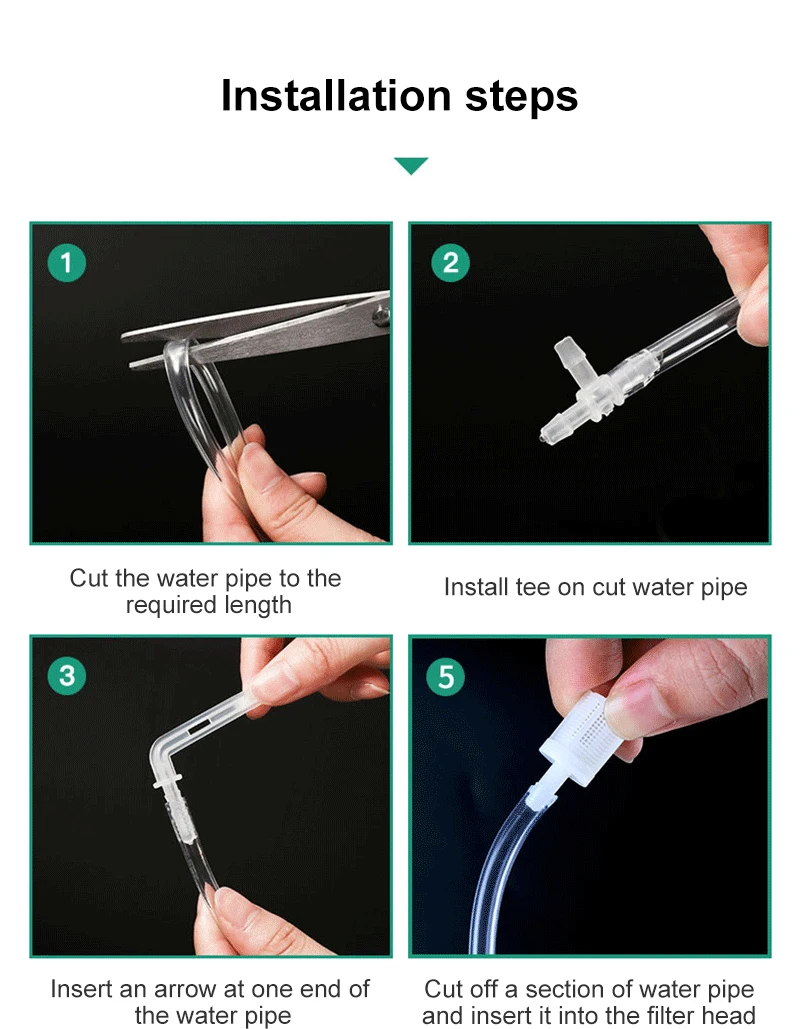 Installation steps

1

Cut the water pipe to the required length

2

Install tee on cut water pipe

3

Insert an arrow at one end of the water pipe

5

Cut off a section of water pipe and insert it into the filter head