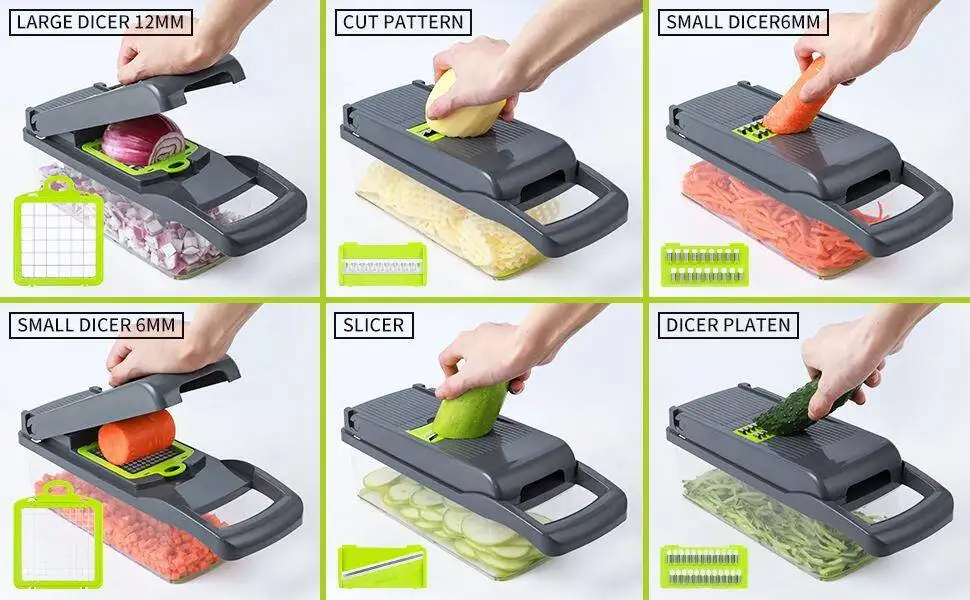 LARGE DICER 12MM

CUT PATTERN

SMALL DICER6MM

SMALL DICER 6MM

SLICER

DICER PLATEN