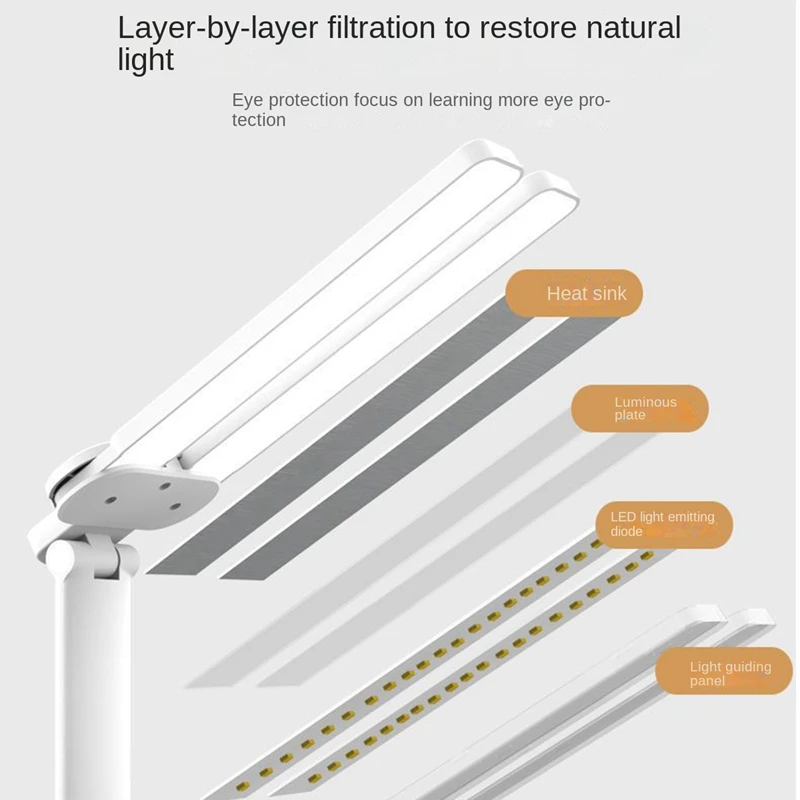 Layer-by-layer filtration to restore natural light

Eye protection focus on learning more eye protection

Heat sink

Luminous plate

LED light emitting diode

Light guiding panel