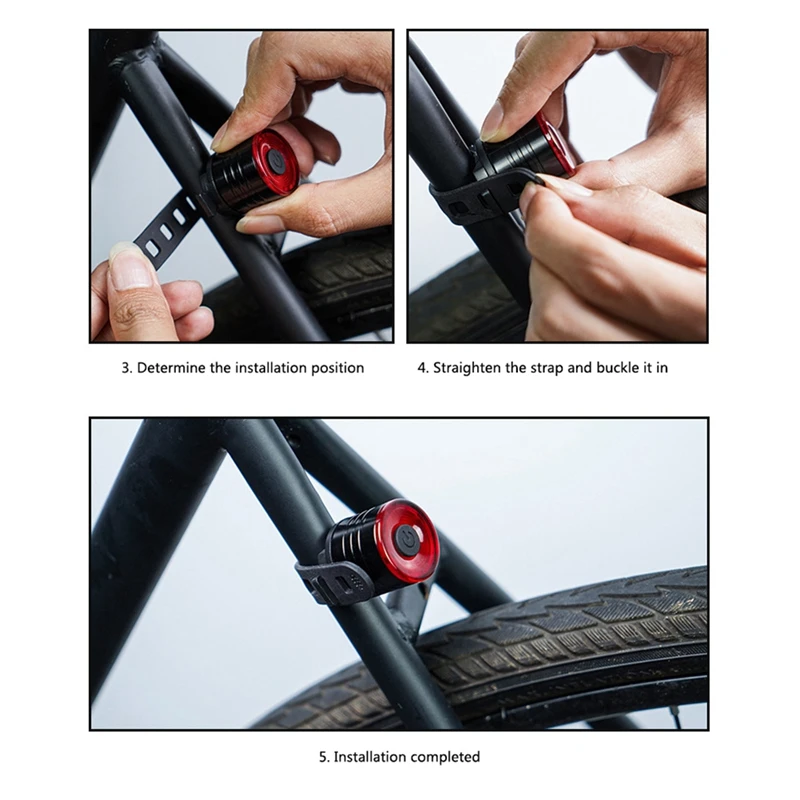 3. Determine the installation position

4. Straighten the strap and buckle it in

5. Installation completed