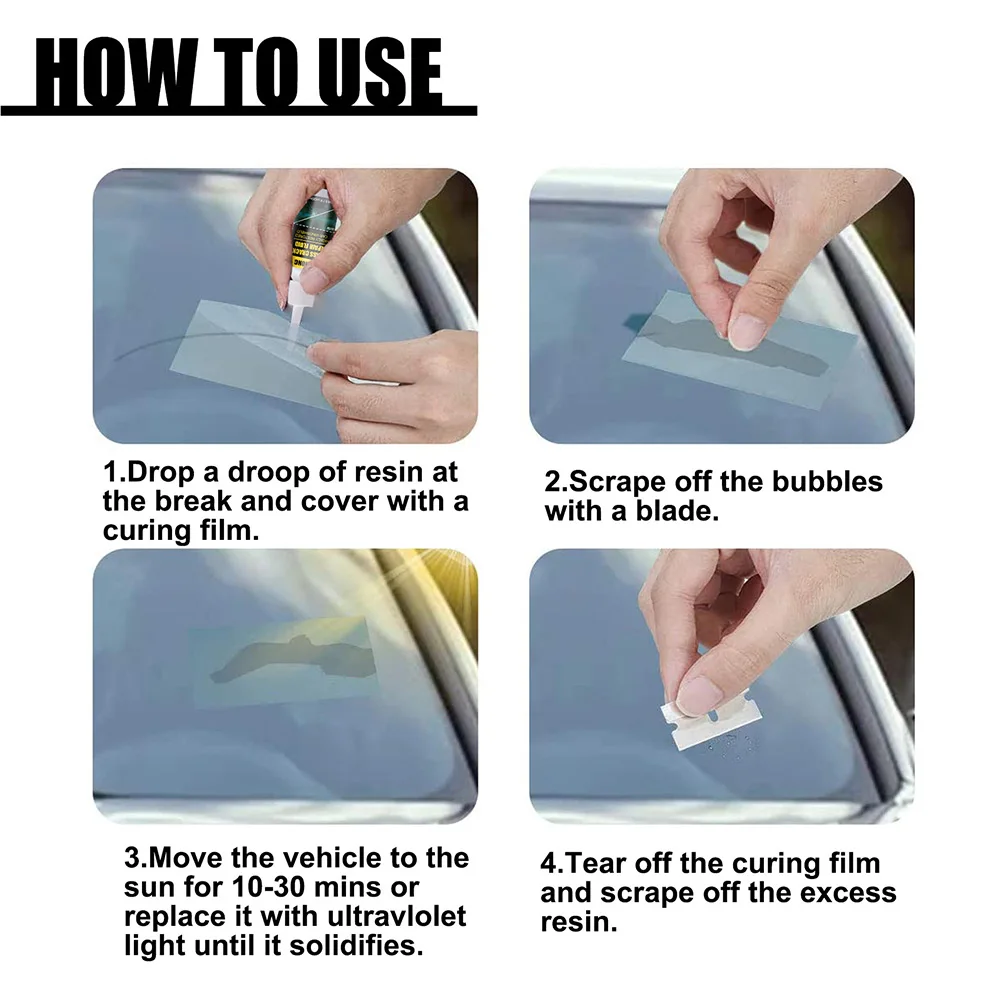 HOW TO USE

1.Drop a droop of resin at the break and cover with a curing film.

2.Scrape off the bubbles with a blade.

3.Move the vehicle to the sun for 10-30 mins or replace it with ultravlolet light until it solidifies.

4.Tear off the curing film and scrape off the excess resin.