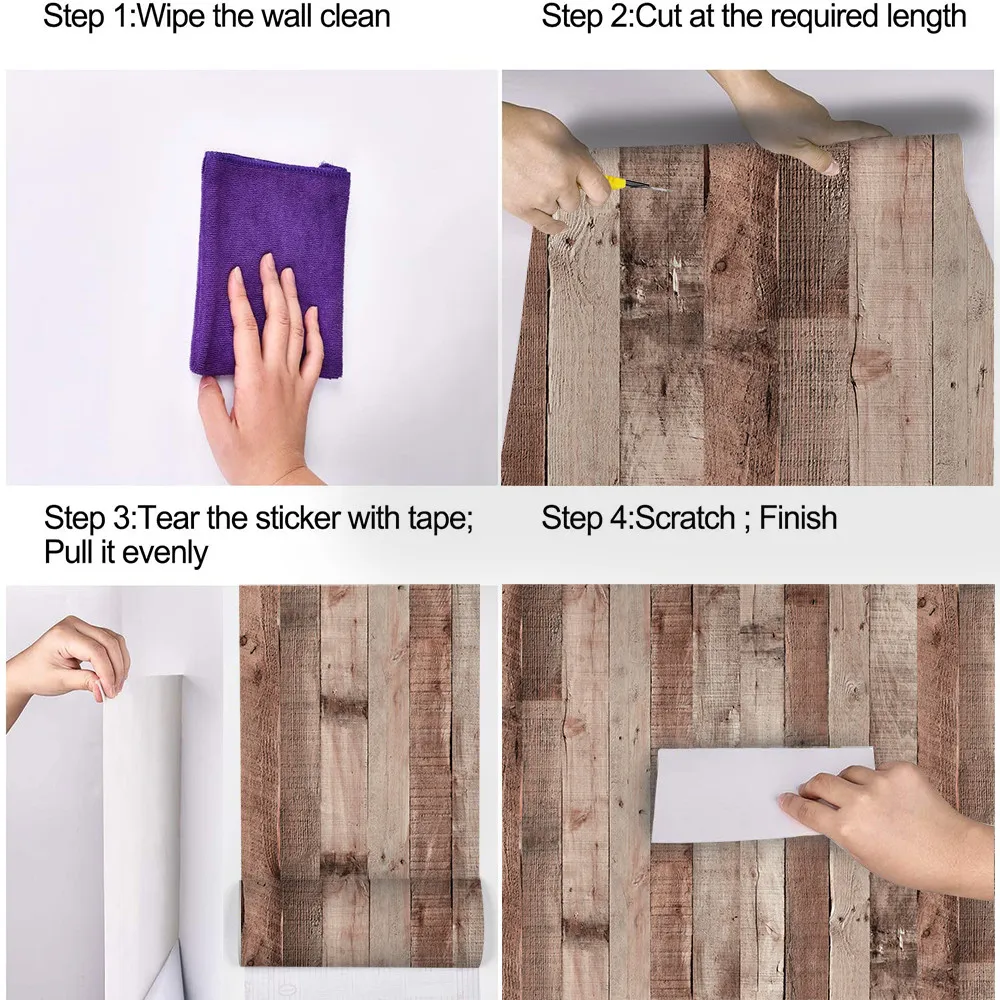 Step 1:Wipe the wall clean

Step 2:Cut at the required length

Step 3:Tear the sticker with tape; Pull it evenly

Step 4:Scratch ; Finish