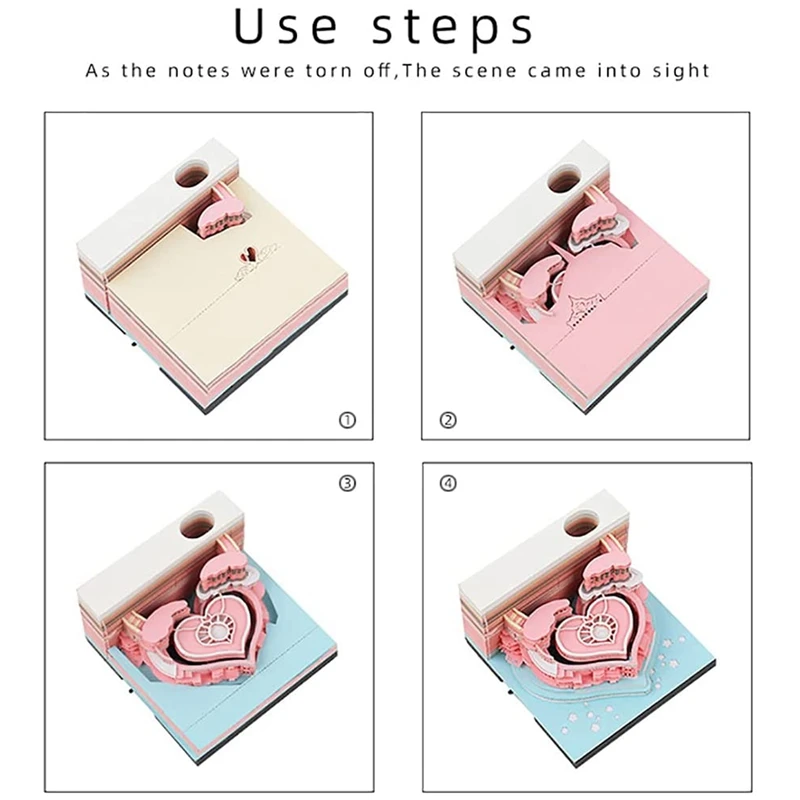 Use steps

As the notes were torn off,The scene came into sight

①

②

③

④