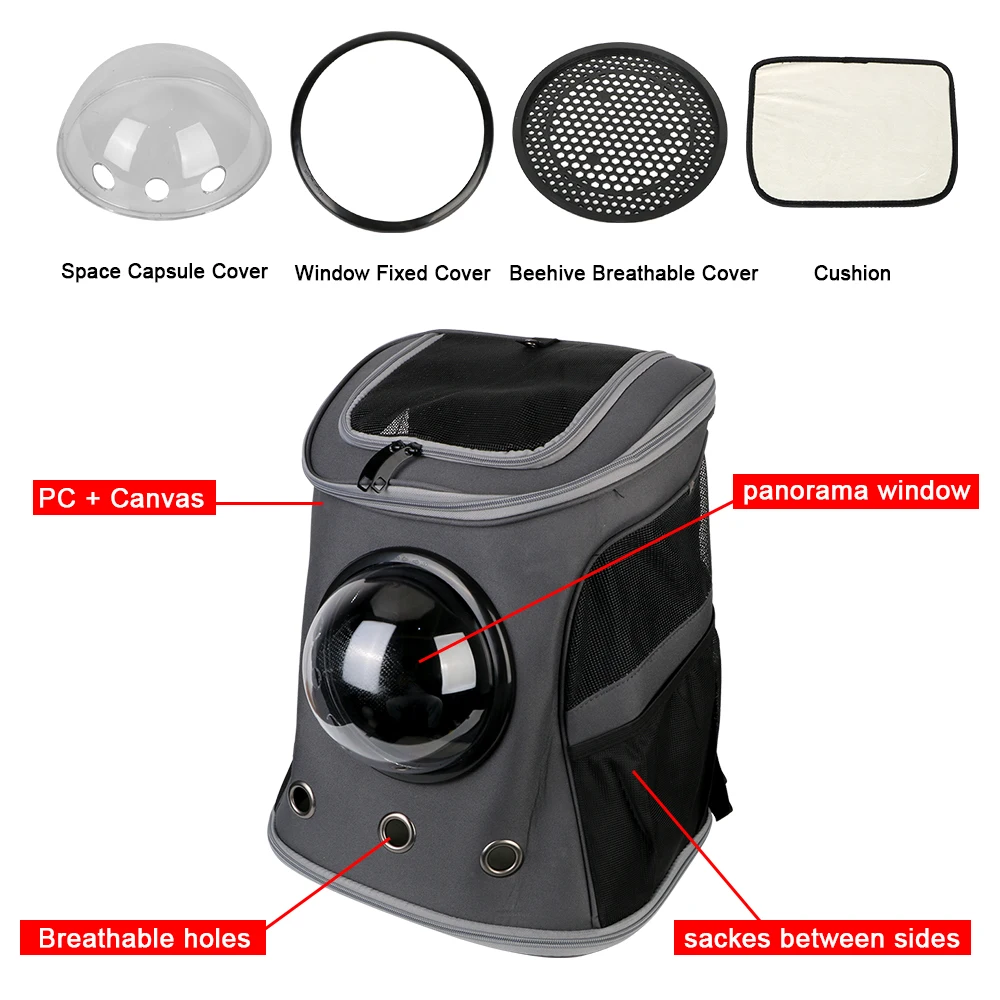 Space Capsule Cover

Window Fixed Cover

Beehive Breathable Cover

Cushion

PC + Canvas

panorama window

Breathable holes

sackes between sides