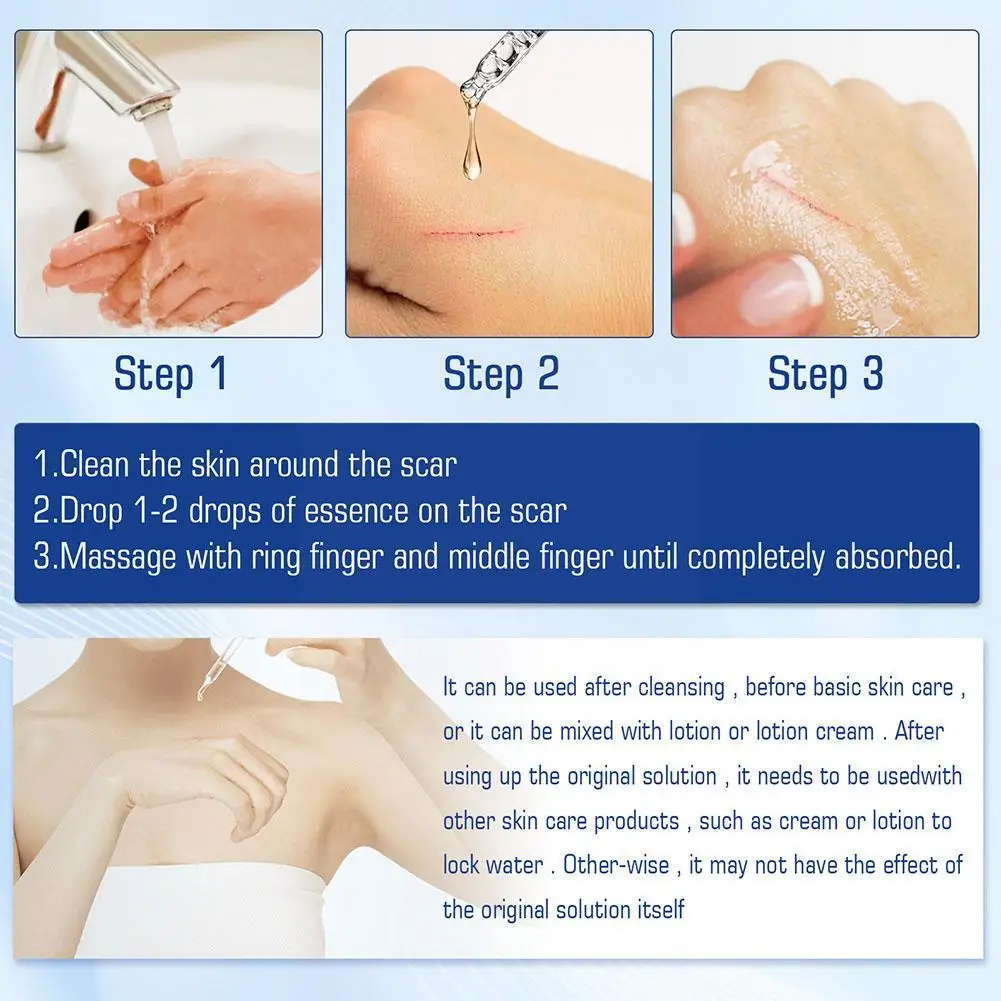 Step 1

Step 2

Step 3

1.Clean the skin around the scar
2.Drop 1-2 drops of essence on the scar
3.Massage with ring finger and middle finger until completely absorbed.

It can be used after cleansing , before basic skin care , or it can be mixed with lotion or lotion cream . After using up the original solution , it needs to be usedwith other skin care products , such as cream or lotion to lock water . Other-wise , it may not have the effect of the original solution itself