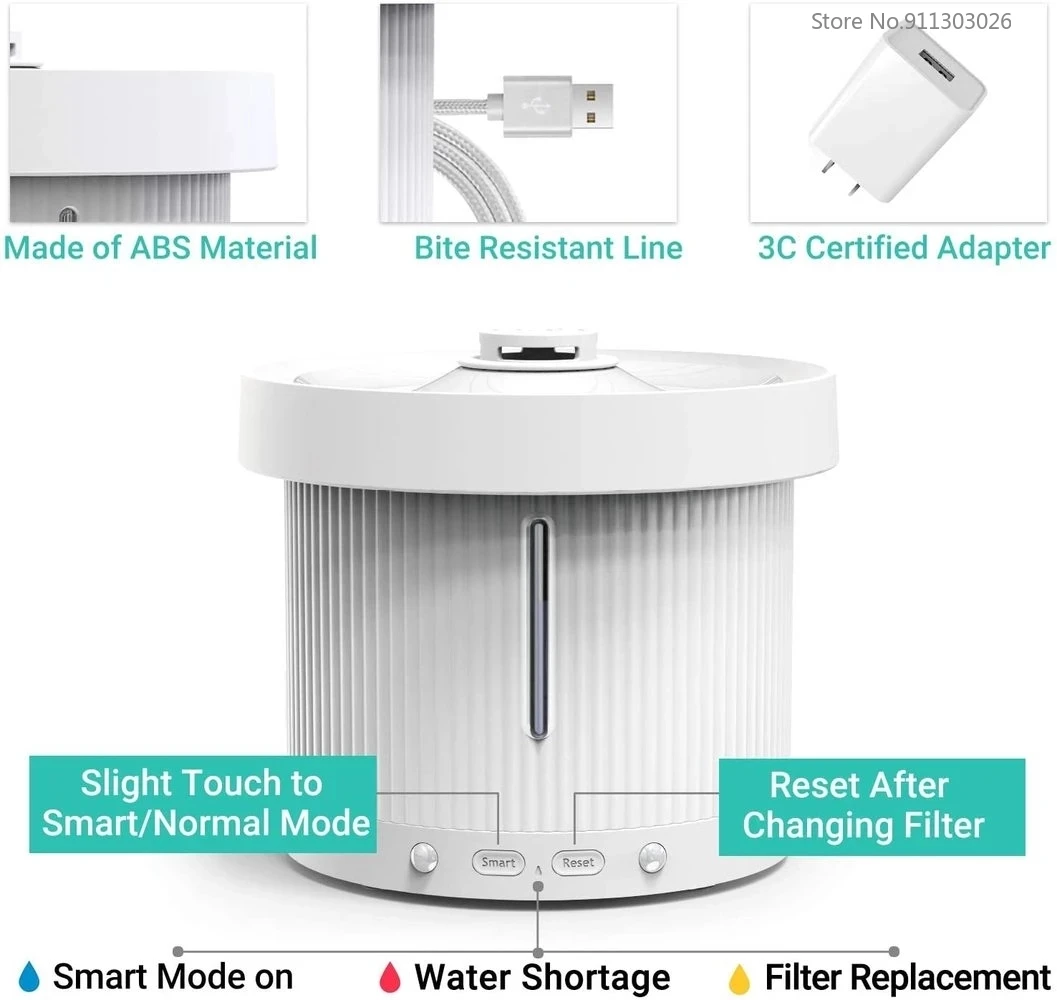 Store No.911303026

Made of ABS Material

Bite Resistant Line

3C Certified Adapter

Slight Touch to Smart/Normal Mode

Reset After Changing Filter

Smart

Reset

Smart Mode on

Water Shortage

Filter Replacement