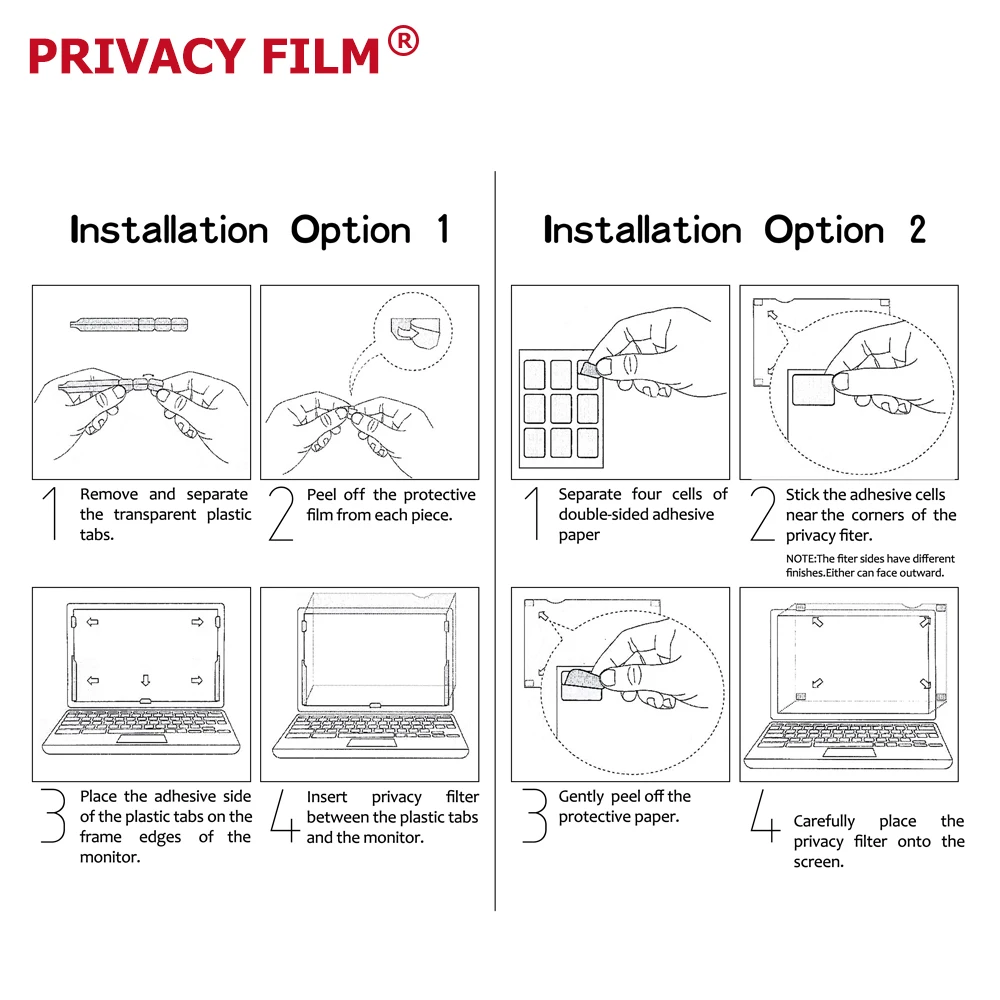 PRIVACY FILM®

Installation Option 1

1 Remove and separate the transparent plastic tabs.

2 Peel off the protective film from each piece.

3 Place the adhesive side of the plastic tabs on the frame edges of the monitor.

4 Insert privacy filter between the plastic tabs and the monitor.

Installation Option 2

1 Separate four cells of double-sided adhesive paper

2 Stick the adhesive cells near the corners of the privacy fiter.

NOTE:The fiter sides have different finishes.Either can face outward.

3 Gently peel off the protective paper.

4 Carefully place the privacy filter onto the screen.