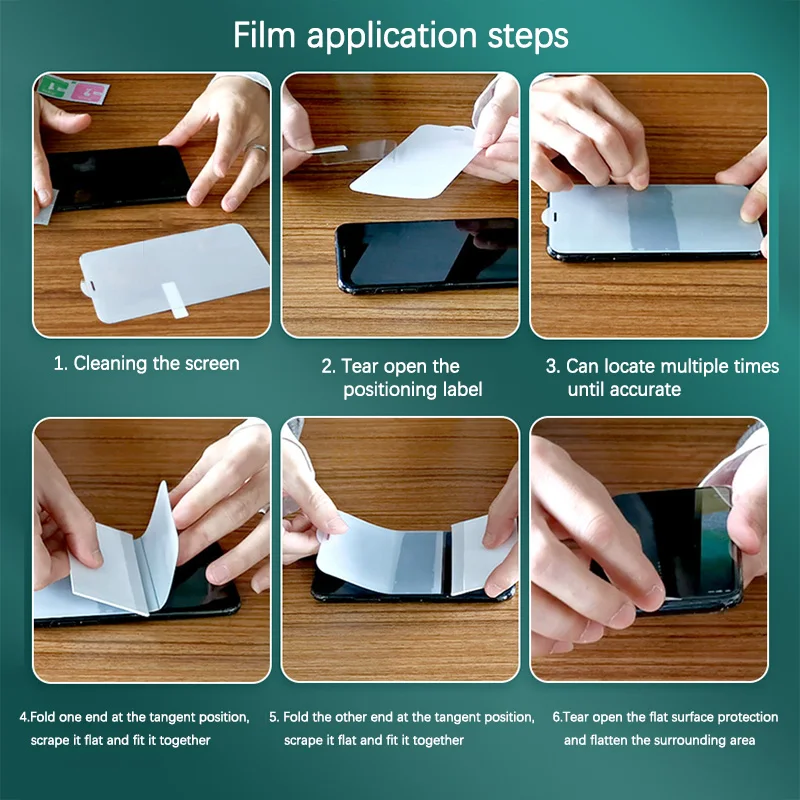 Film application steps

1. Cleaning the screen

2. Tear open the positioning label

3. Can locate multiple times until accurate

4.Fold one end at the tangent position, scrape it flat and fit it together

5. Fold the other end at the tangent position, scrape it flat and fit it together

6.Tear open the flat surface protection and flatten the surrounding area