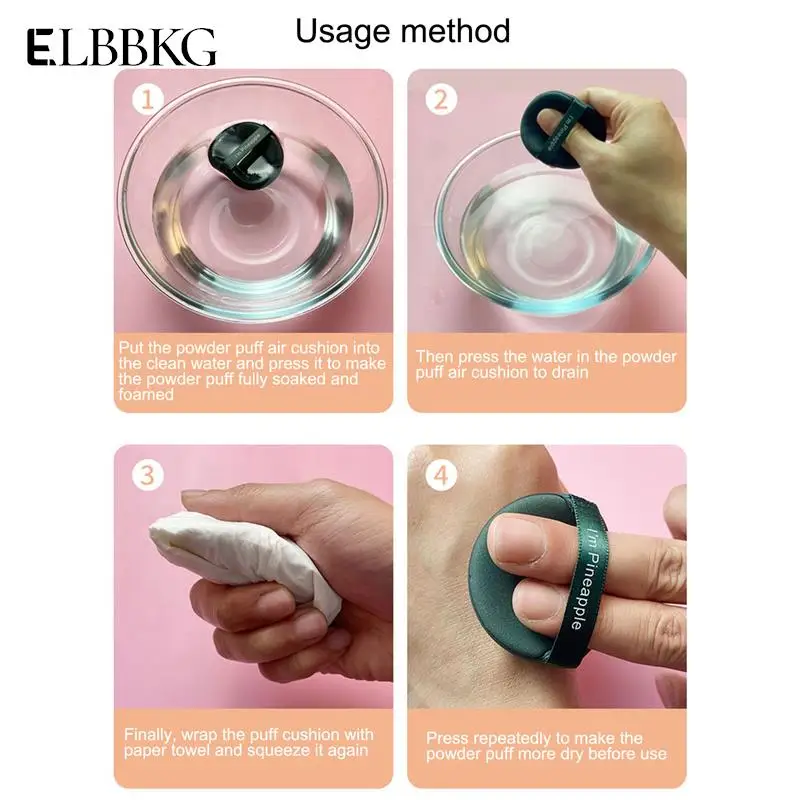 ELBBKG

Usage method

1

I'm Pineapple

Put the powder puff air cushion into the clean water and press it to make the powder puff fully soaked and foamed

2

I'm Pineapple

Then press the water in the powder puff air cushion to drain

3

Finally, wrap the puff cushion with paper towel and squeeze it again

4

I'm Pineapple

Press repeatedly to make the powder puff more dry before use