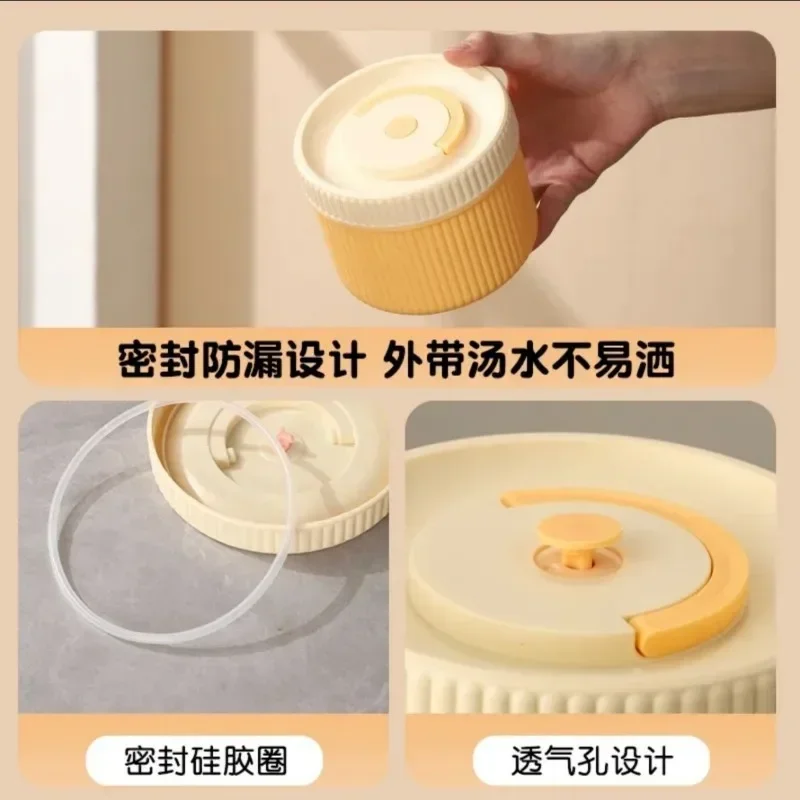 密封防漏设计 外带汤水不易洒

密封硅胶圈

透气孔设计