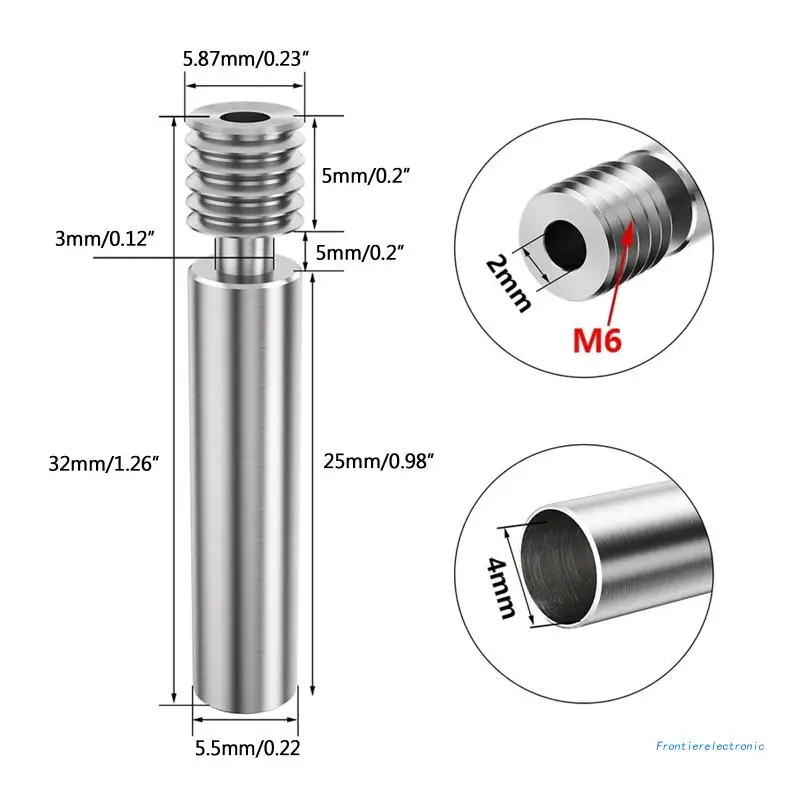 5.87mm/0.23″

5mm/0.2″

3mm/0.12″

5mm/0.2″

32mm/1.26″

25mm/0.98″

5.5mm/0.22

2mm

M6

4mm

Frontierelectronic