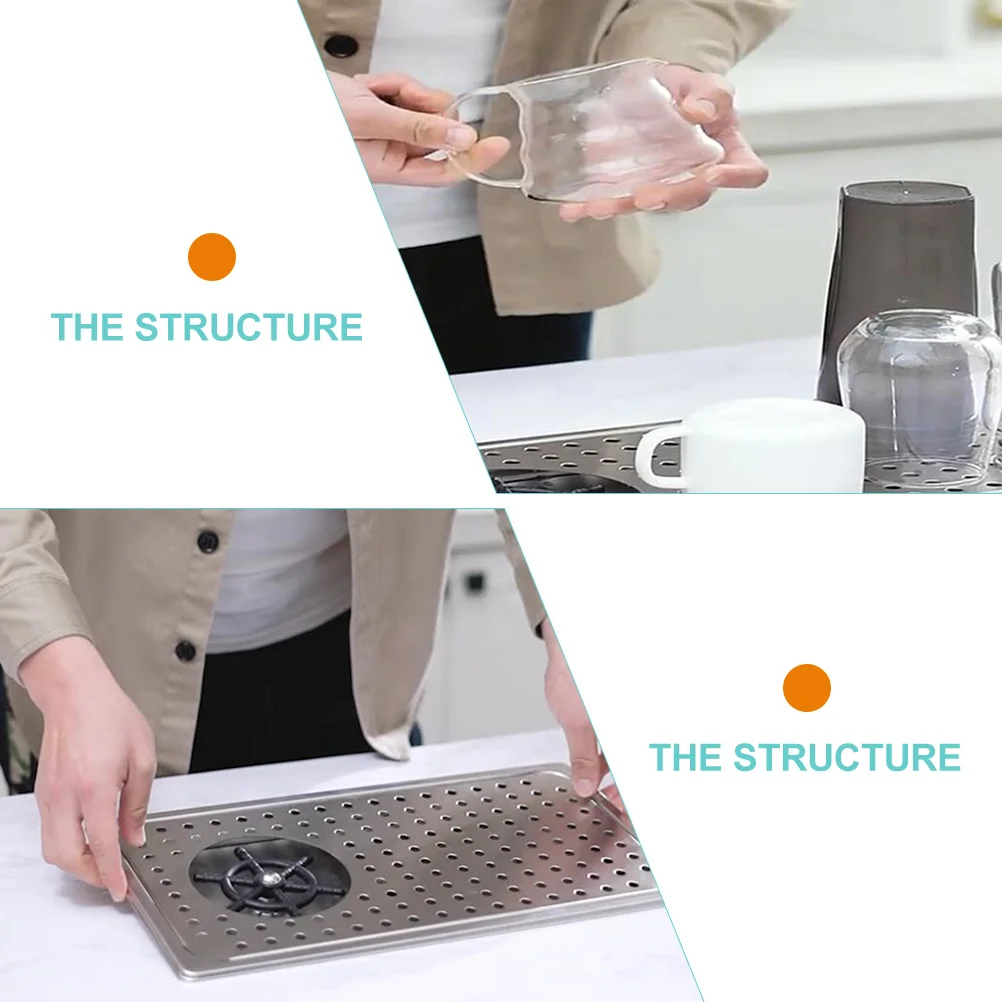 THE STRUCTURE

THE STRUCTURE