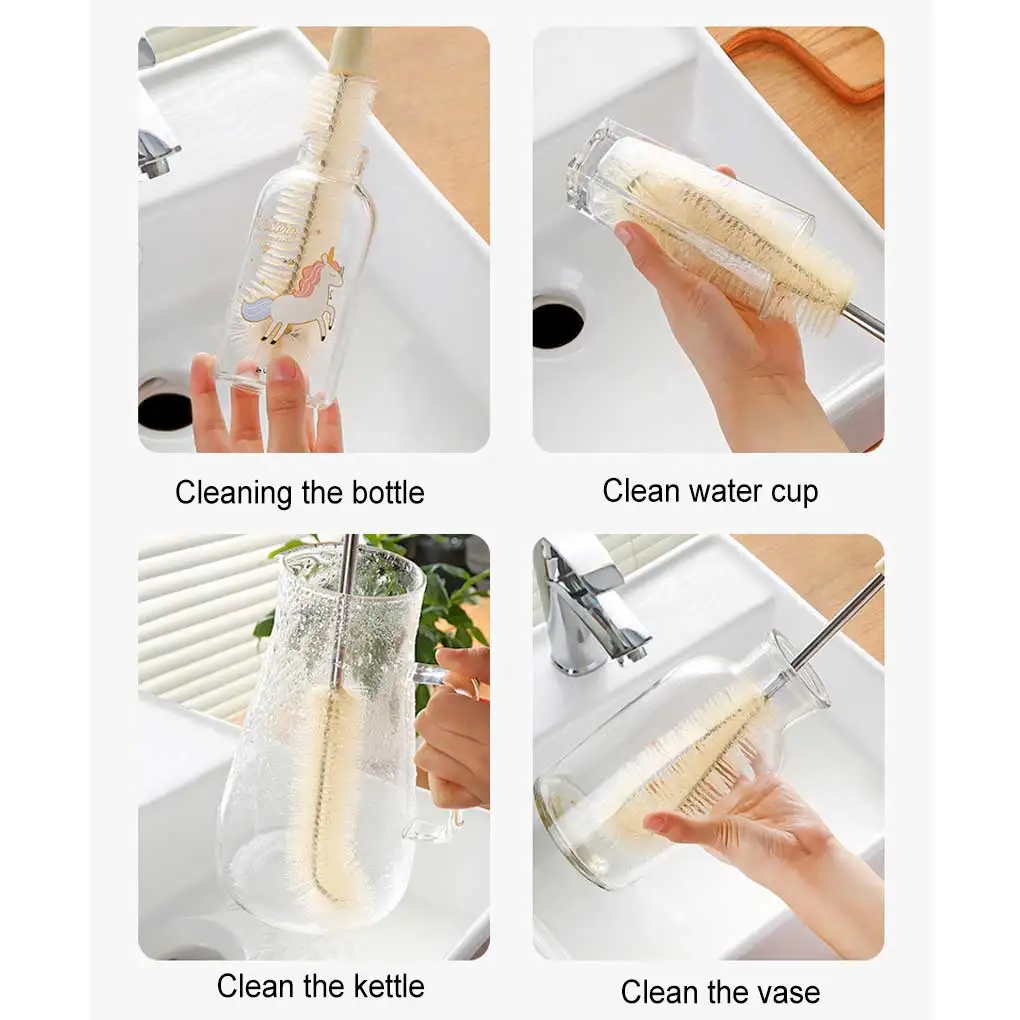 Cleaning the bottle

Clean water cup

Clean the kettle

Clean the vase