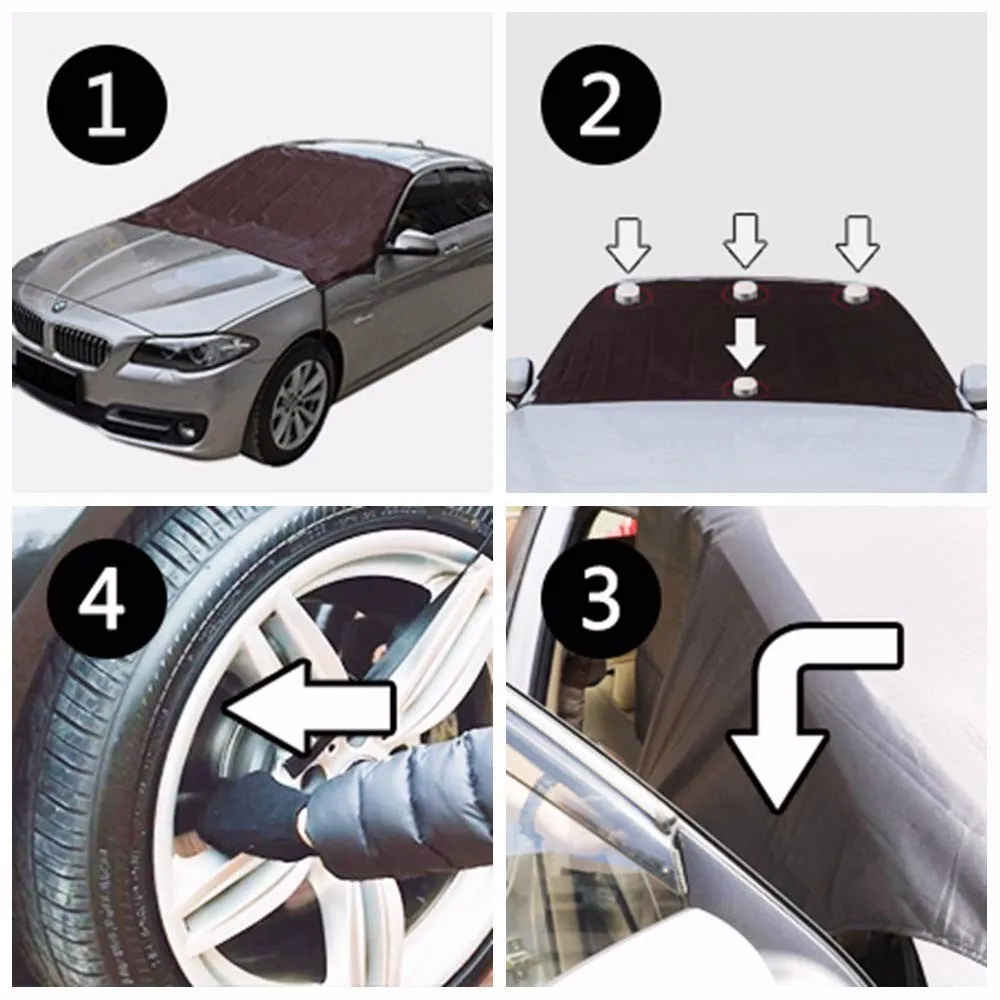 1

2

4

3