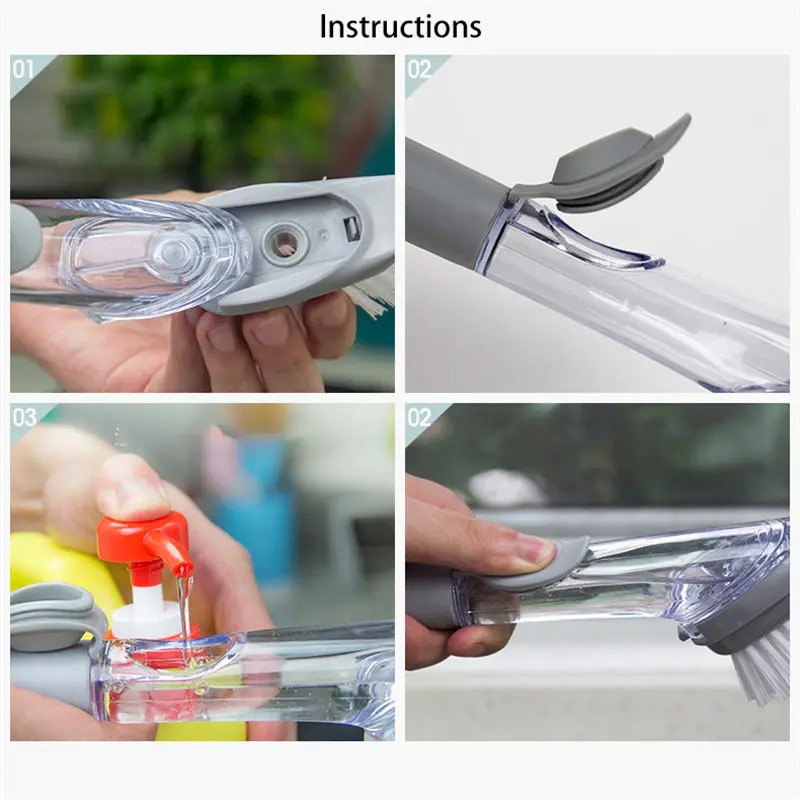 Instructions

01

02

03

02