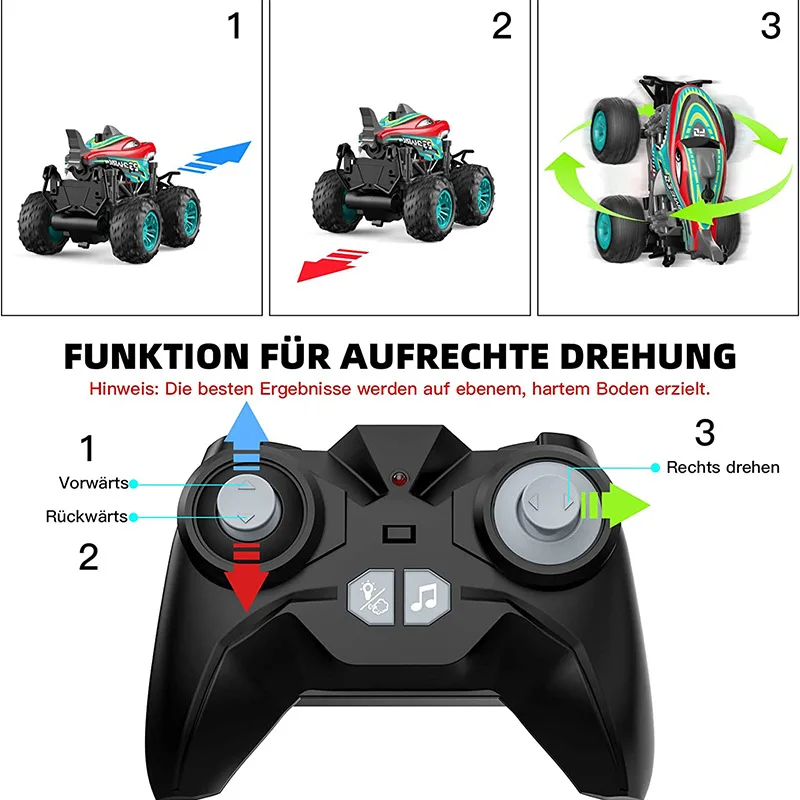 1

2

3

FUNKTION FÜR AUFRECHTE DREHUNG

Hinweis: Die besten Ergebnisse werden auf ebenem, hartem Boden erzielt.

1

Vorwärts

Rückwärts

2

3

Rechts drehen