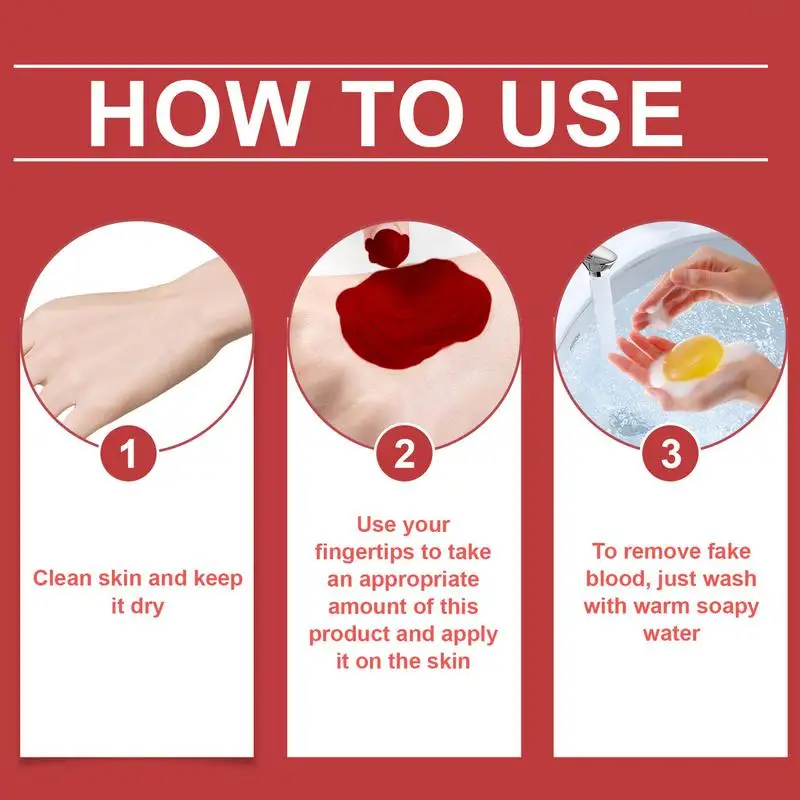 HOW TO USE

1

Clean skin and keep it dry

2

Use your fingertips to take an appropriate amount of this product and apply it on the skin

3

To remove fake blood, just wash with warm soapy water