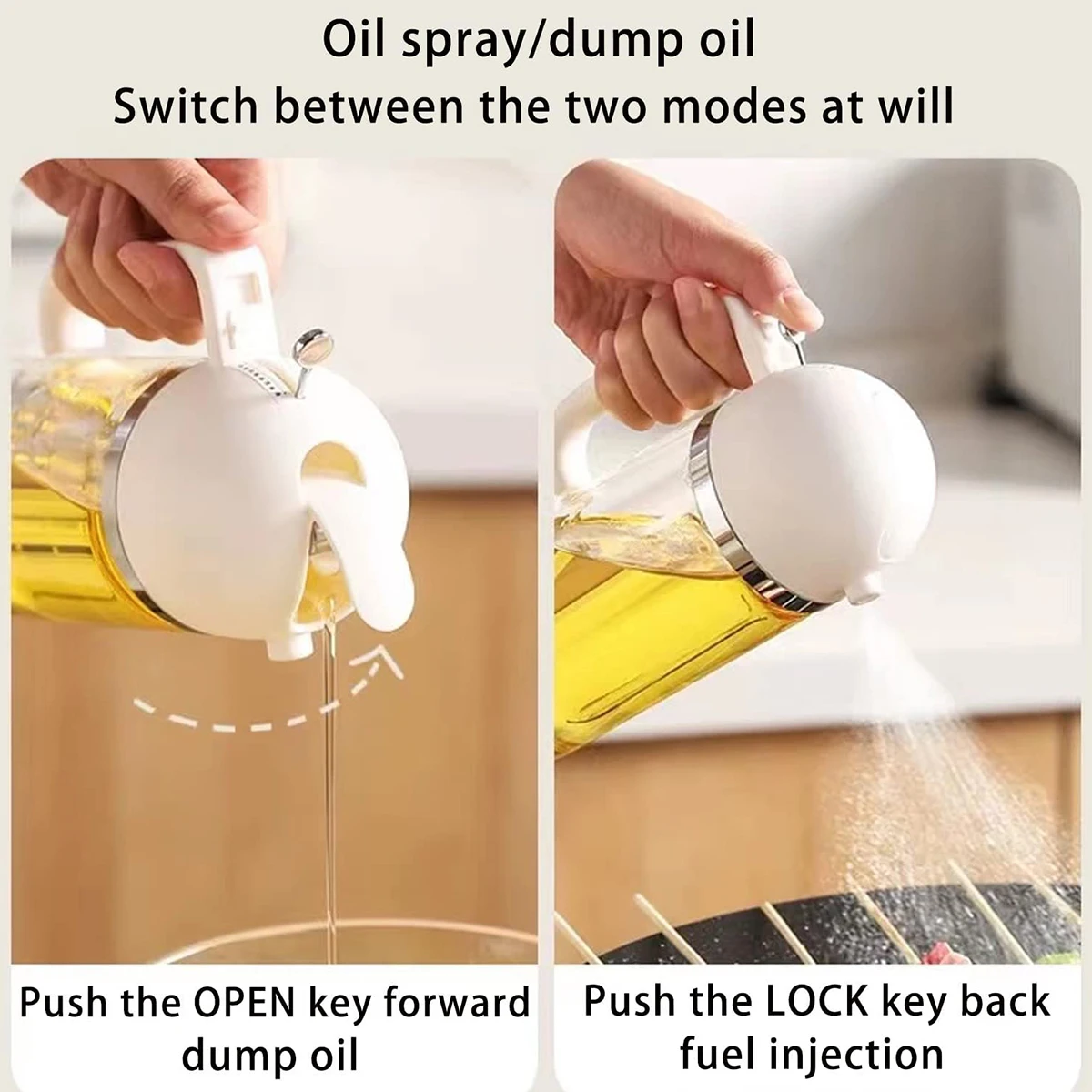 Oil spray/dump oil
Switch between the two modes at will

Push the OPEN key forward
dump oil

Push the LOCK key back
fuel injection