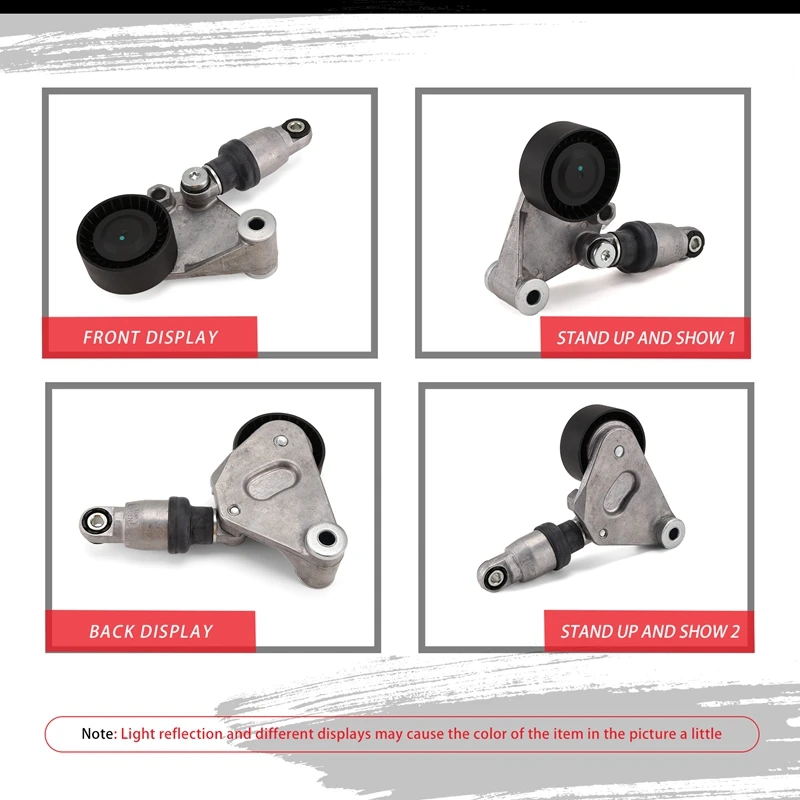 FRONT DISPLAY

STAND UP AND SHOW 1

BACK DISPLAY

STAND UP AND SHOW 2

Note: Light reflection and different displays may cause the color of the item in the picture a little