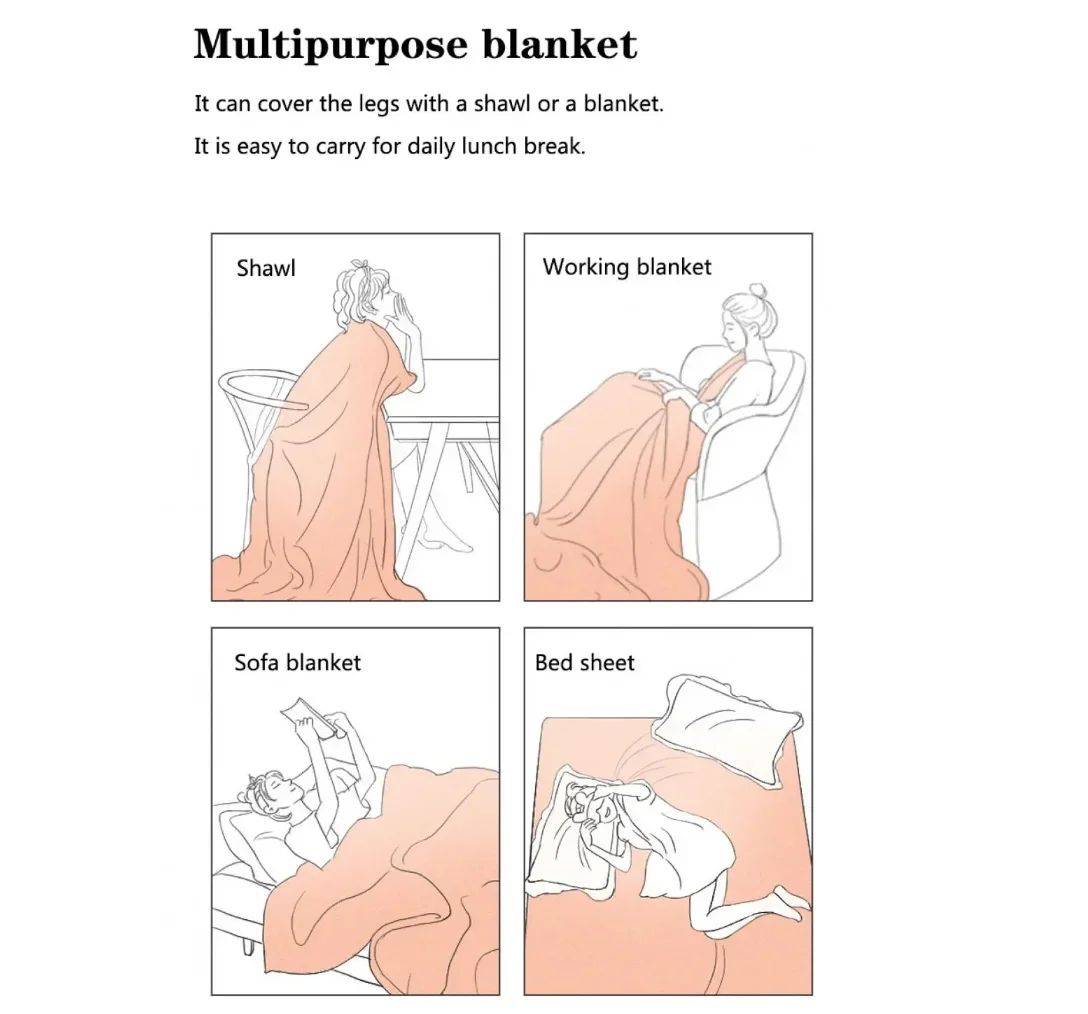 Multipurpose blanket

It can cover the legs with a shawl or a blanket.

It is easy to carry for daily lunch break.

Shawl

Working blanket

Sofa blanket

Bed sheet