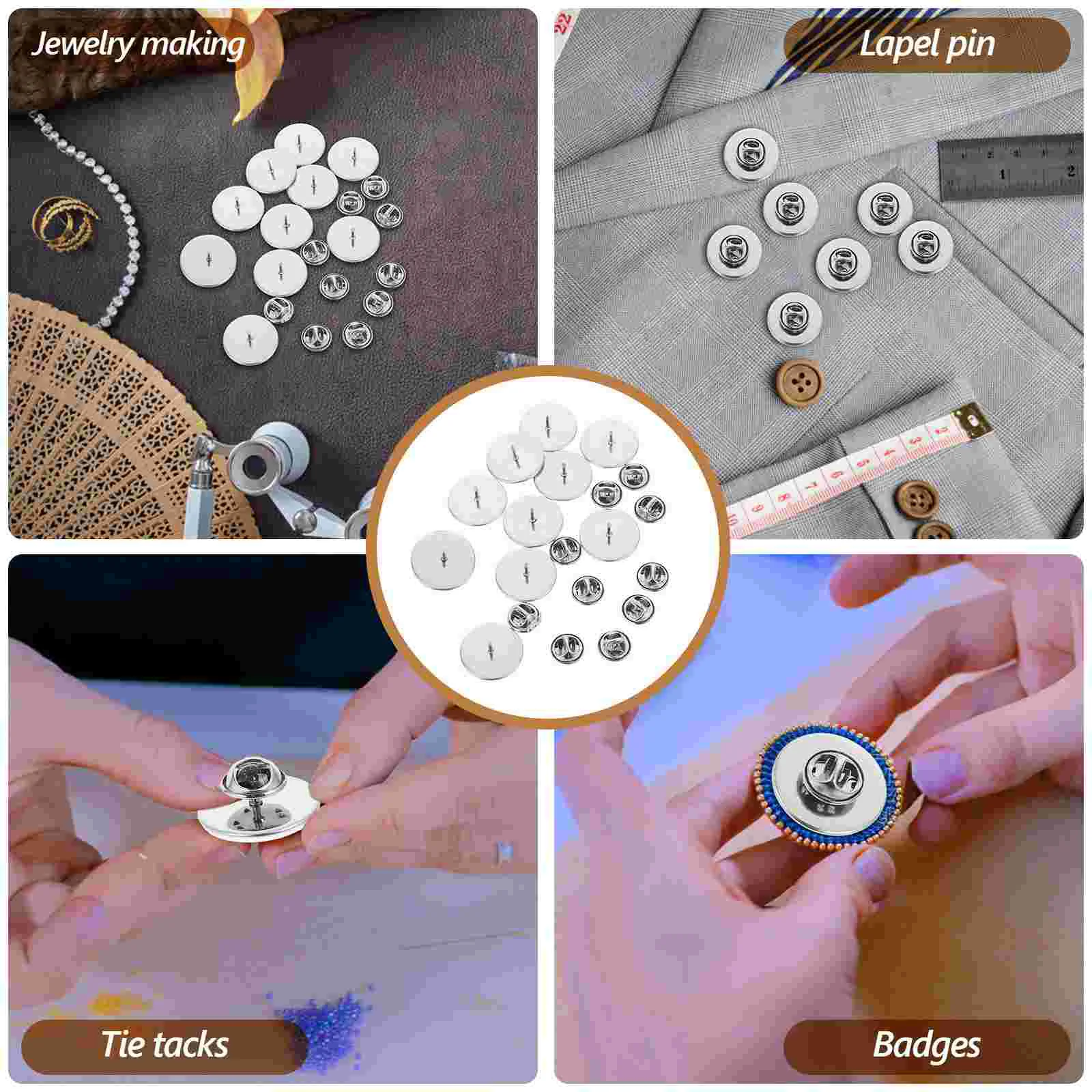 Jewelry making

Lapel pin

Tie tacks

Badges