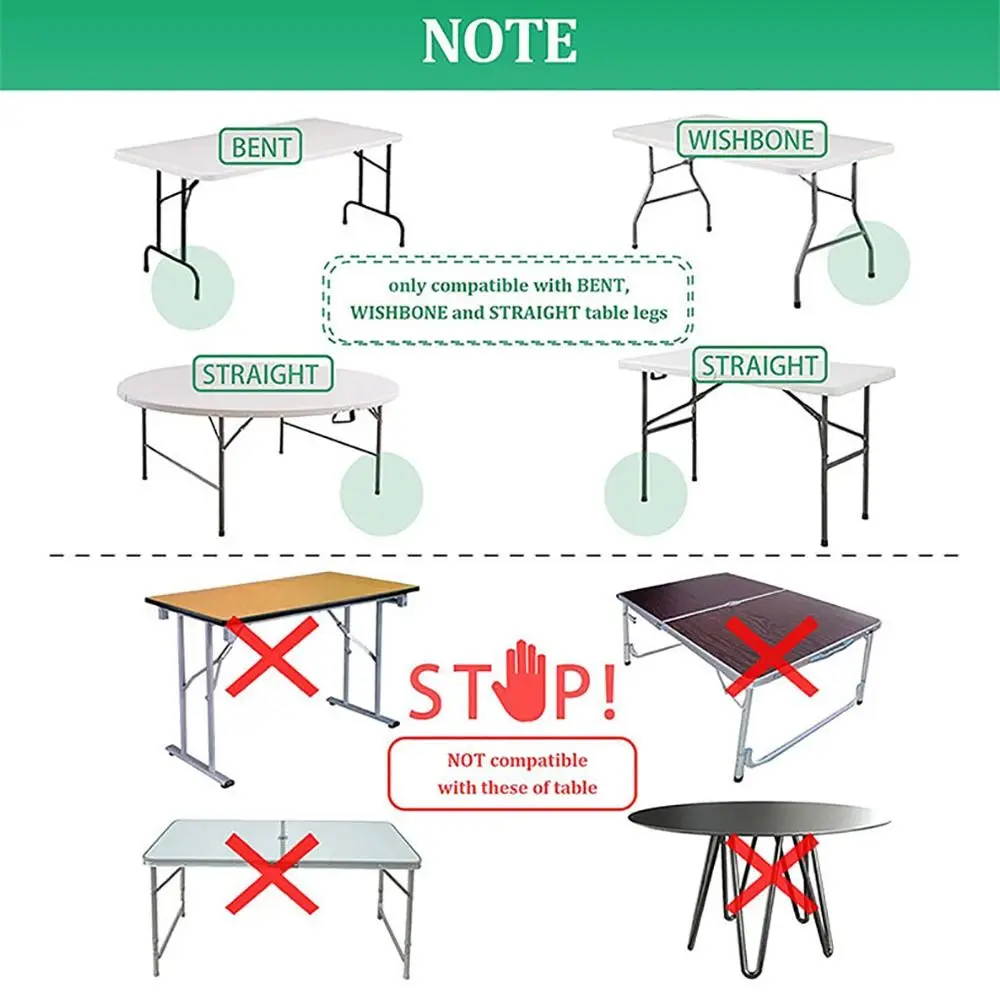 NOTE

BENT

WISHBONE

only compatible with BENT, WISHBONE and STRAIGHT table legs

STRAIGHT

STRAIGHT

STOP!

NOT compatible with these of table