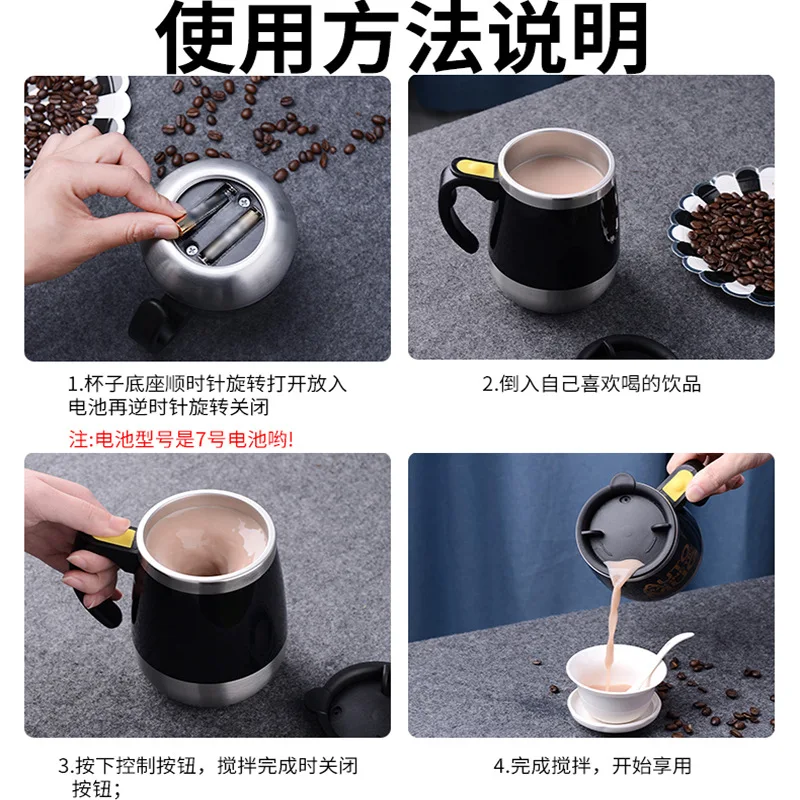 使用方法说明

1.杯子底座顺时针旋转打开放入电池再逆时针旋转关闭

注:电池型号是7号电池哟!

2.倒入自己喜欢喝的饮品

3.按下控制按钮，搅拌完成时关闭按钮；

4.完成搅拌，开始享用