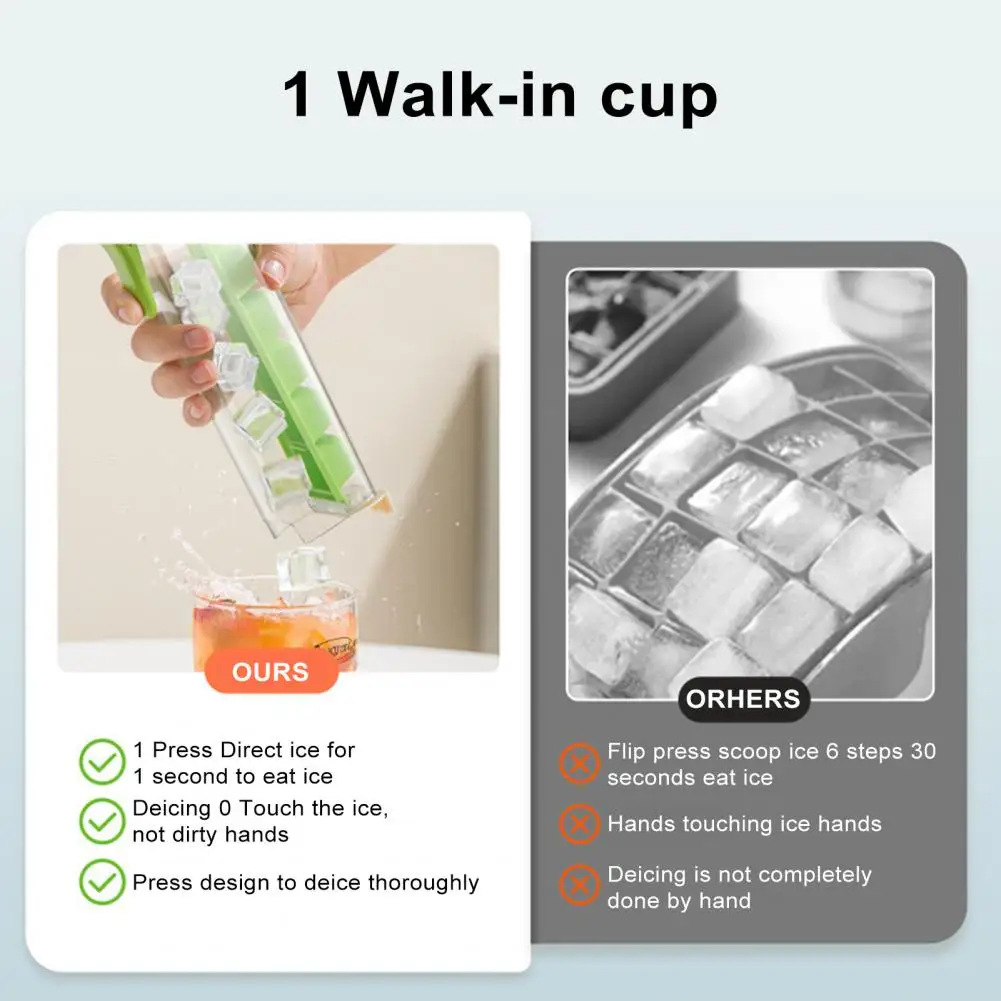 1 Walk-in cup

OURS

1 Press Direct ice for 1 second to eat ice

Deicing 0 Touch the ice, not dirty hands

Press design to deice thoroughly

ORHERS

Flip press scoop ice 6 steps 30 seconds eat ice

Hands touching ice hands

Deicing is not completely done by hand