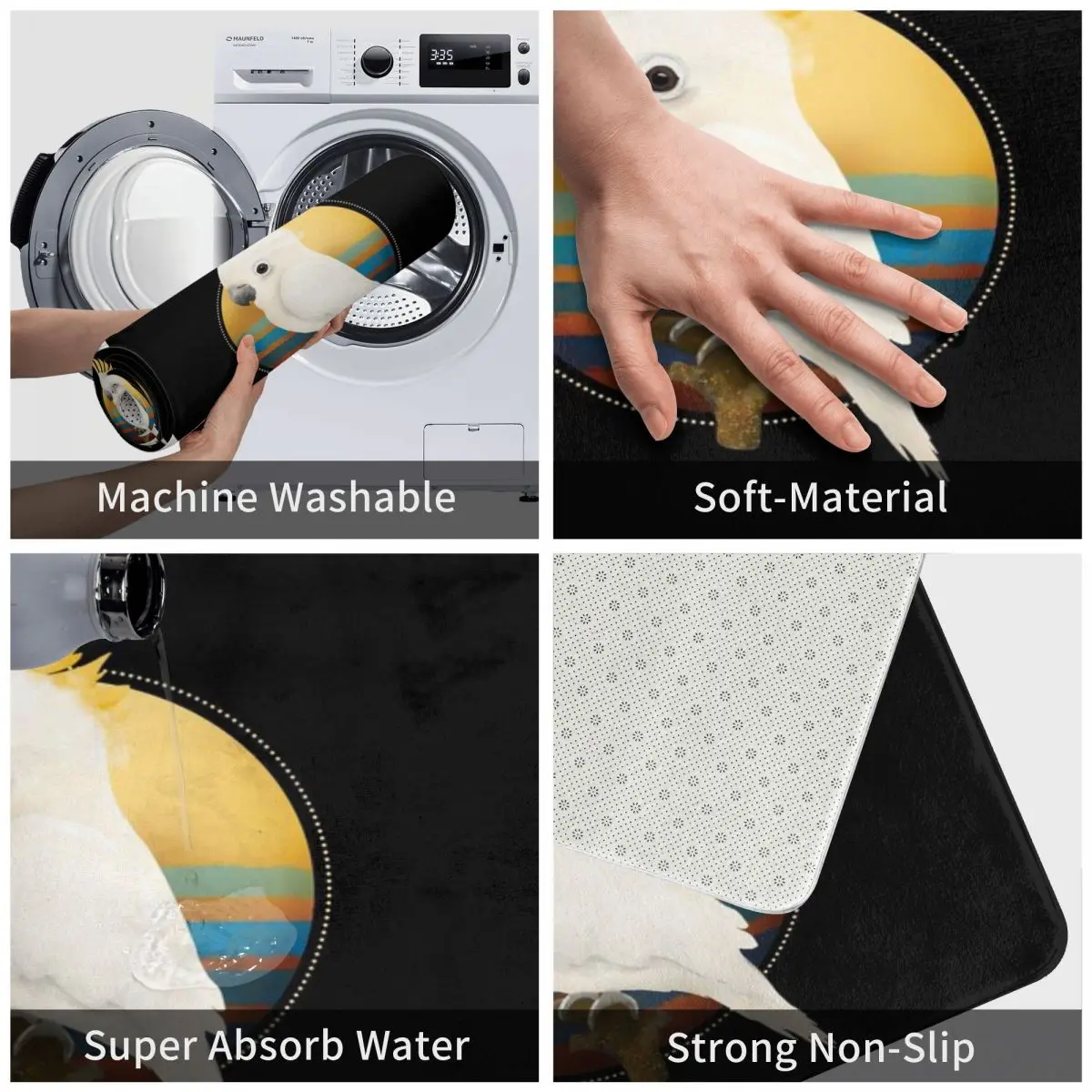 MAUNFELD

3:35

Machine Washable

Soft-Material

Super Absorb Water

Strong Non-Slip